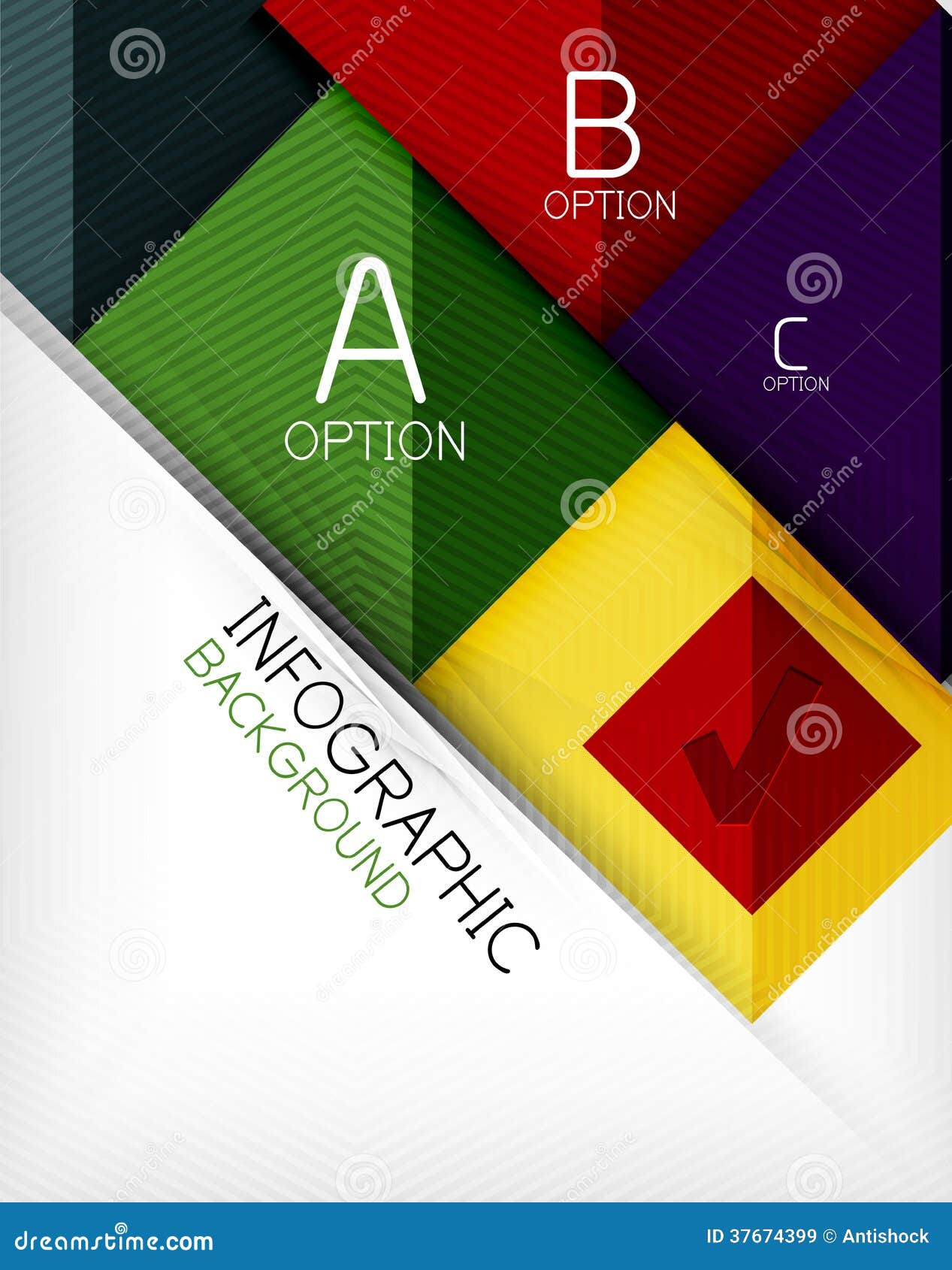 B
OPTION

A
OPTION

C
OPTION

INFOGRAPHIC
BACKGROUND

dreamstime

dreamstime.com

ID 37674399 © Antishock