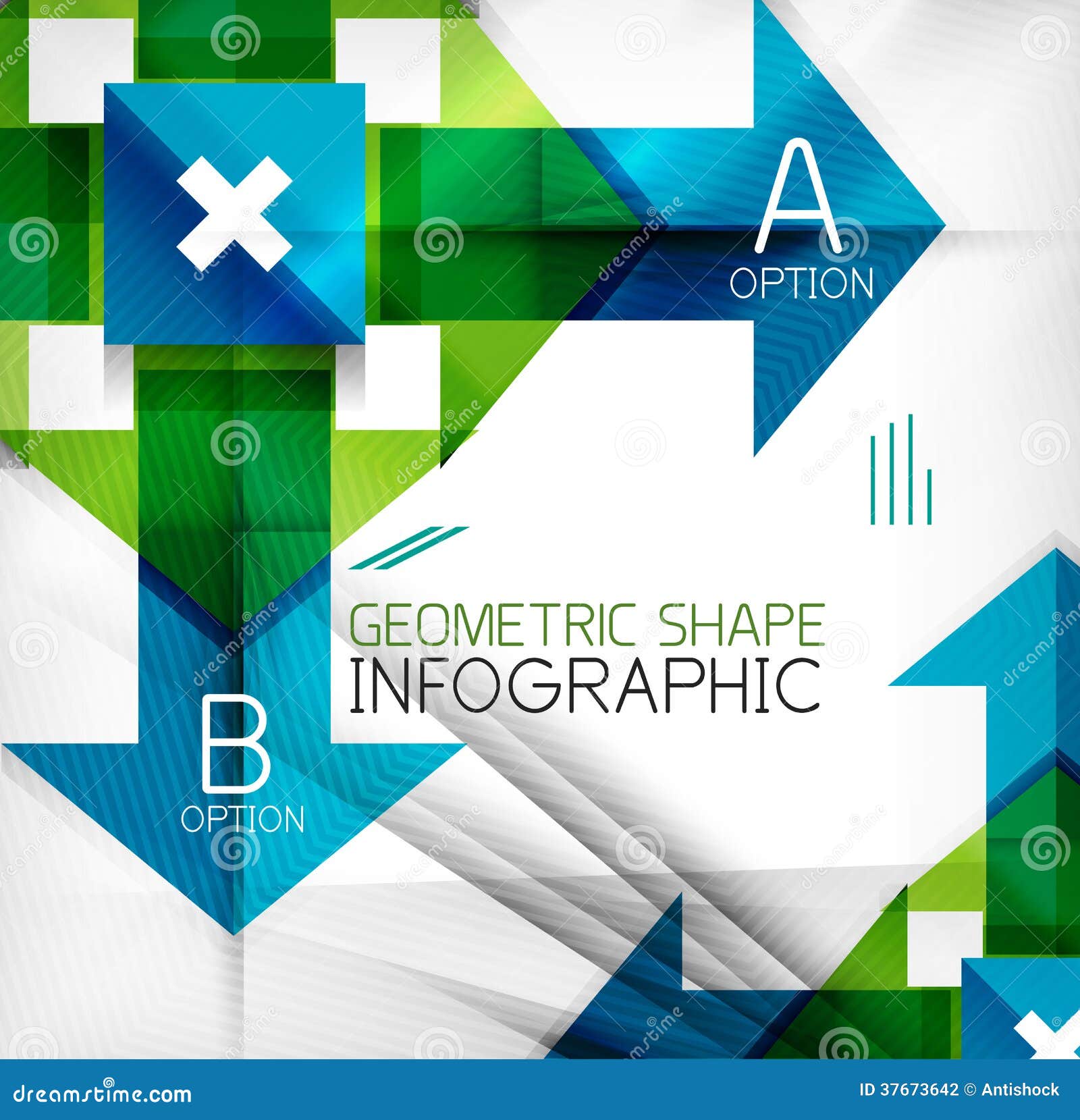 A
OPTION

GEOMETRIC SHAPE
INFOGRAPHIC

B
OPTION

dreamstime.com

ID 37673642 © Antishock