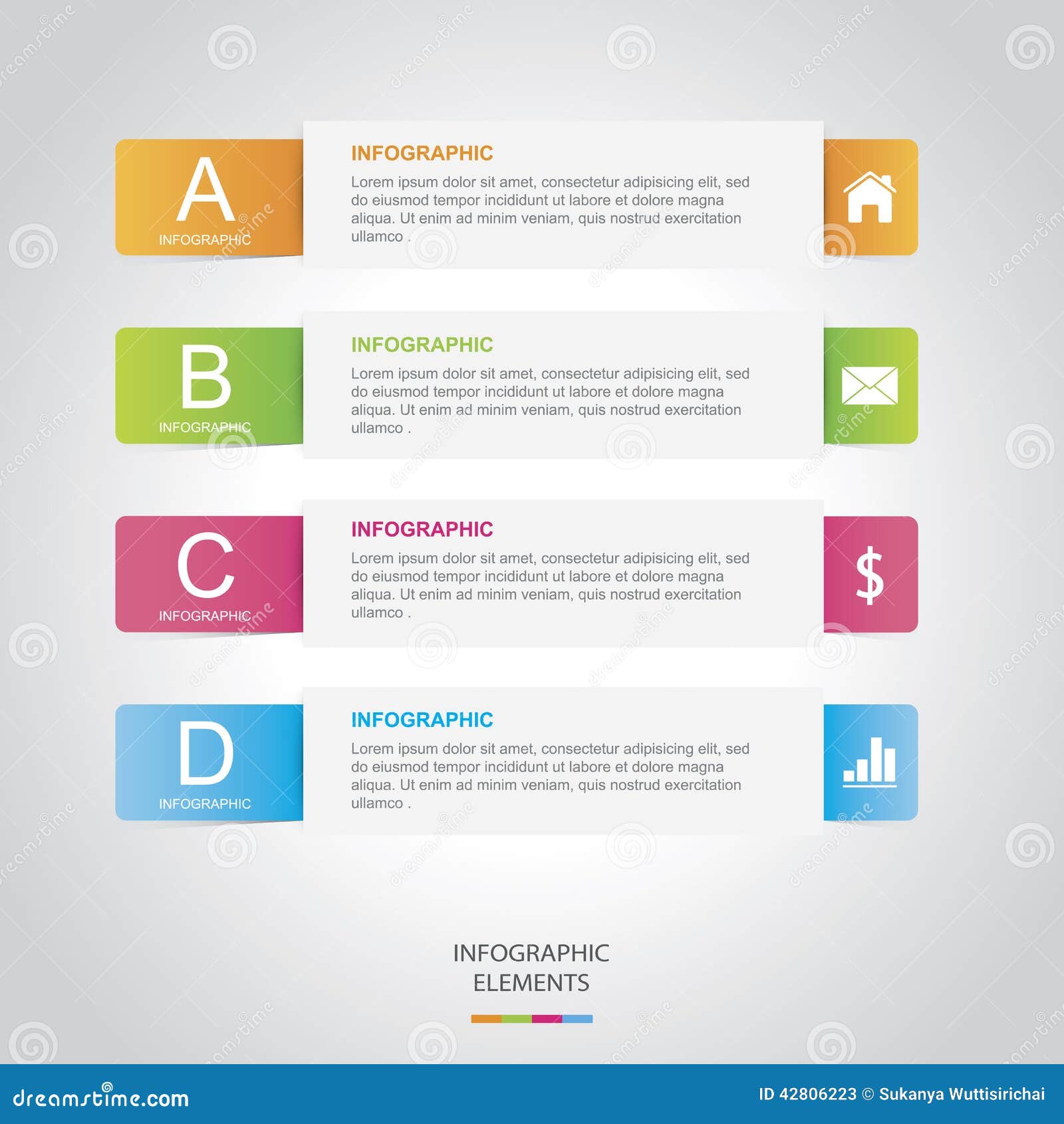 A
INFOGRAPHIC

INFOGRAPHIC
Lorem ipsum dolor sit amet, consectetur adipisicing elit, sed do eiusmod tempor incididunt ut labore et dolore magna aliqua. Ut enim ad minim veniam, quis nostrud exercitation ullamco .

B
INFOGRAPHIC

INFOGRAPHIC
Lorem ipsum dolor sit amet, consectetur adipisicing elit, sed do eiusmod tempor incididunt ut labore et dolore magna aliqua. Ut enim ad minim veniam, quis nostrud exercitation ullamco .

C
INFOGRAPHIC

INFOGRAPHIC
Lorem ipsum dolor sit amet, consectetur adipisicing elit, sed do eiusmod tempor incididunt ut labore et dolore magna aliqua. Ut enim ad minim veniam, quis nostrud exercitation ullamco .

$

D
INFOGRAPHIC

INFOGRAPHIC
Lorem ipsum dolor sit amet, consectetur adipisicing elit, sed do eiusmod tempor incididunt ut labore et dolore magna aliqua. Ut enim ad minim veniam, quis nostrud exercitation ullamco .

INFOGRAPHIC
ELEMENTS

dreamstime.com
ID 42806223 © Sukanya Wuttisirichai