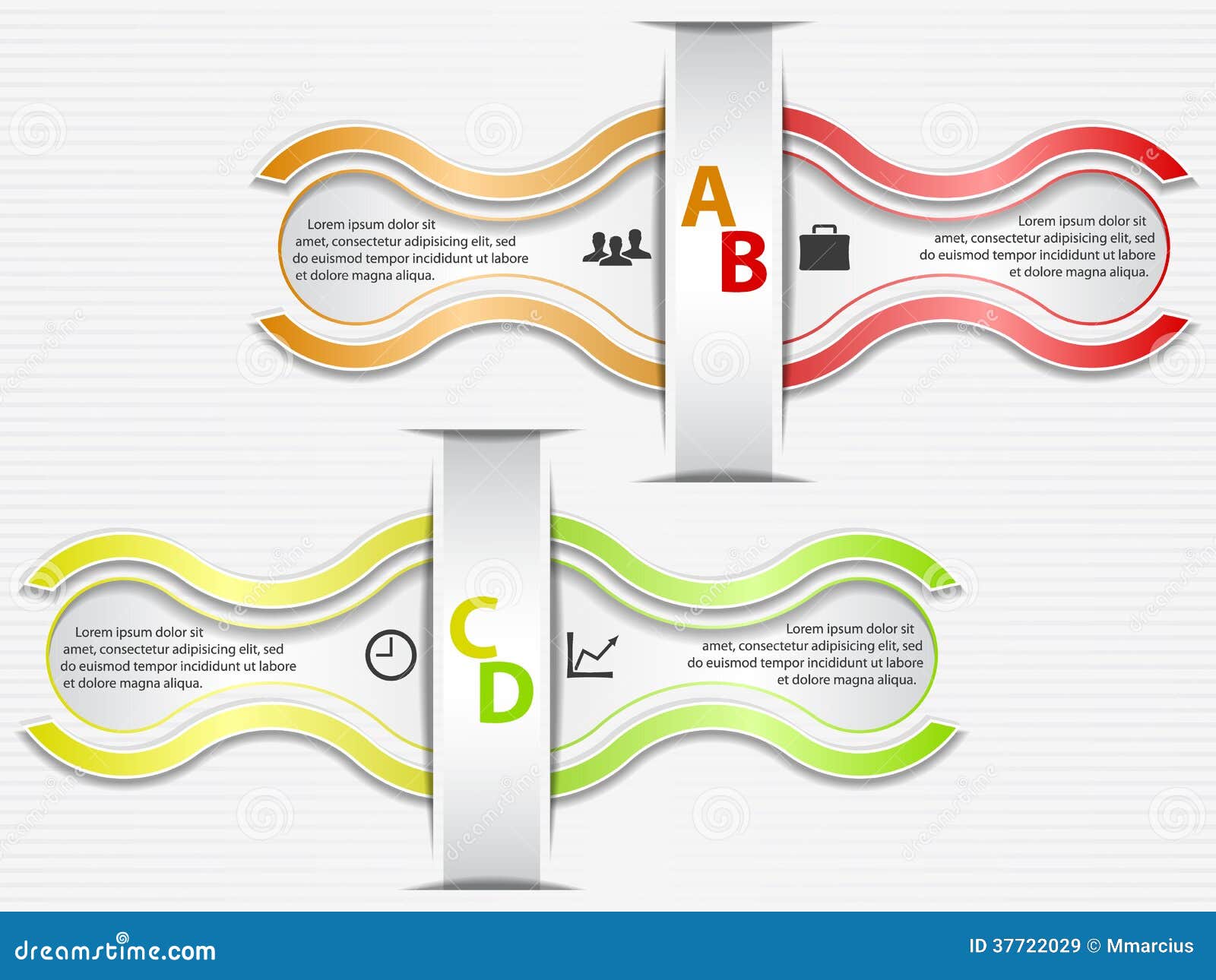 Lorem ipsum dolor sit amet, consectetur adipisicing elit, sed do euismod tempor incididunt ut labore et dolore magna aliqua.

A

B

Lorem ipsum dolor sit amet, consectetur adipisicing elit, sed do euismod tempor incididunt ut labore et dolore magna aliqua.

Lorem ipsum dolor sit amet, consectetur adipisicing elit, sed do euismod tempor incididunt ut labore et dolore magna aliqua.

C

D

Lorem ipsum dolor sit amet, consectetur adipisicing elit, sed do euismod tempor incididunt ut labore et dolore magna aliqua.

dreamstime.com

ID 37722029 © Mmarcius