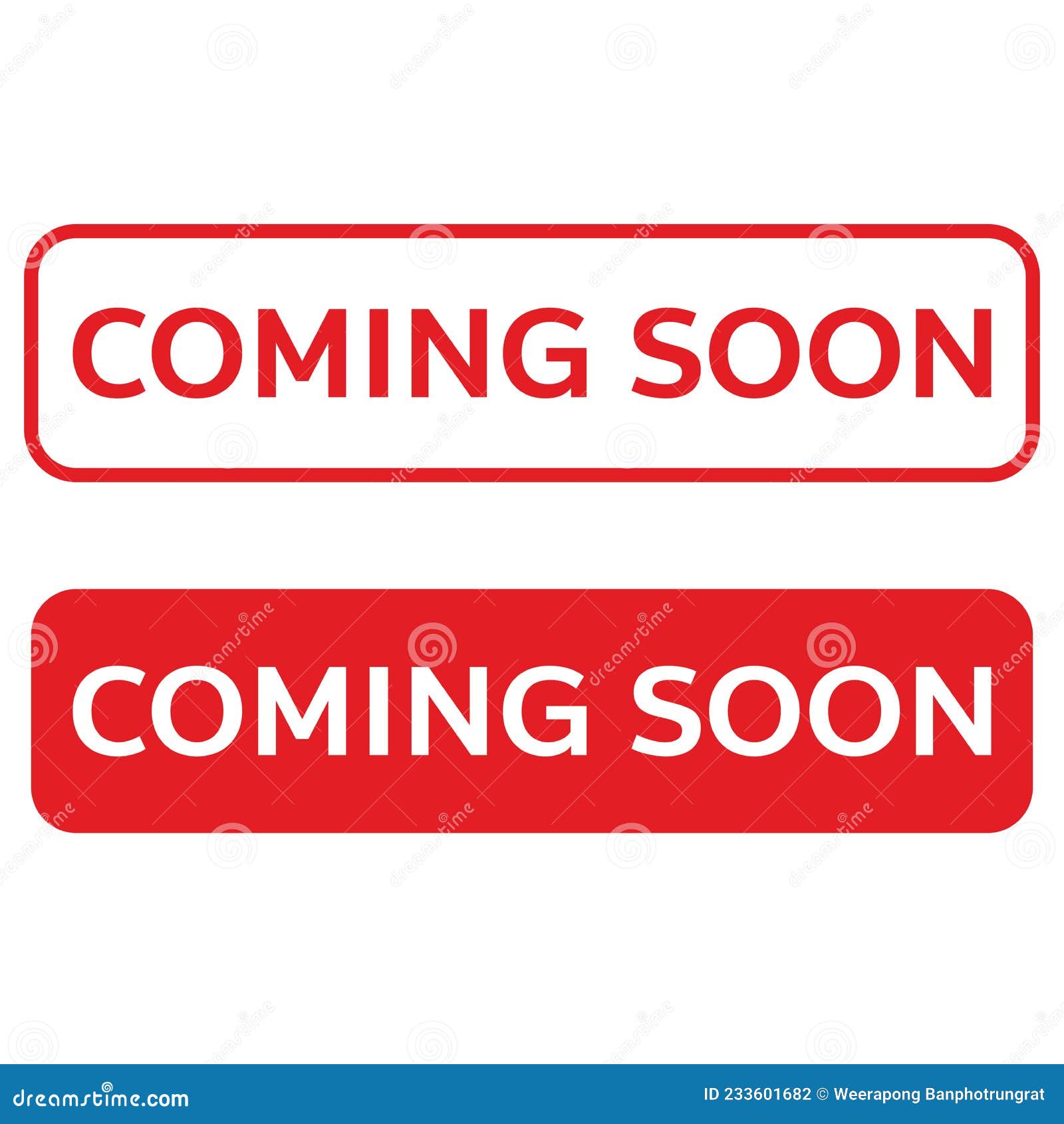 COMING SOON

COMING SOON

dreamstime.com

ID 233601682 © Weerapong Banphotrungrat