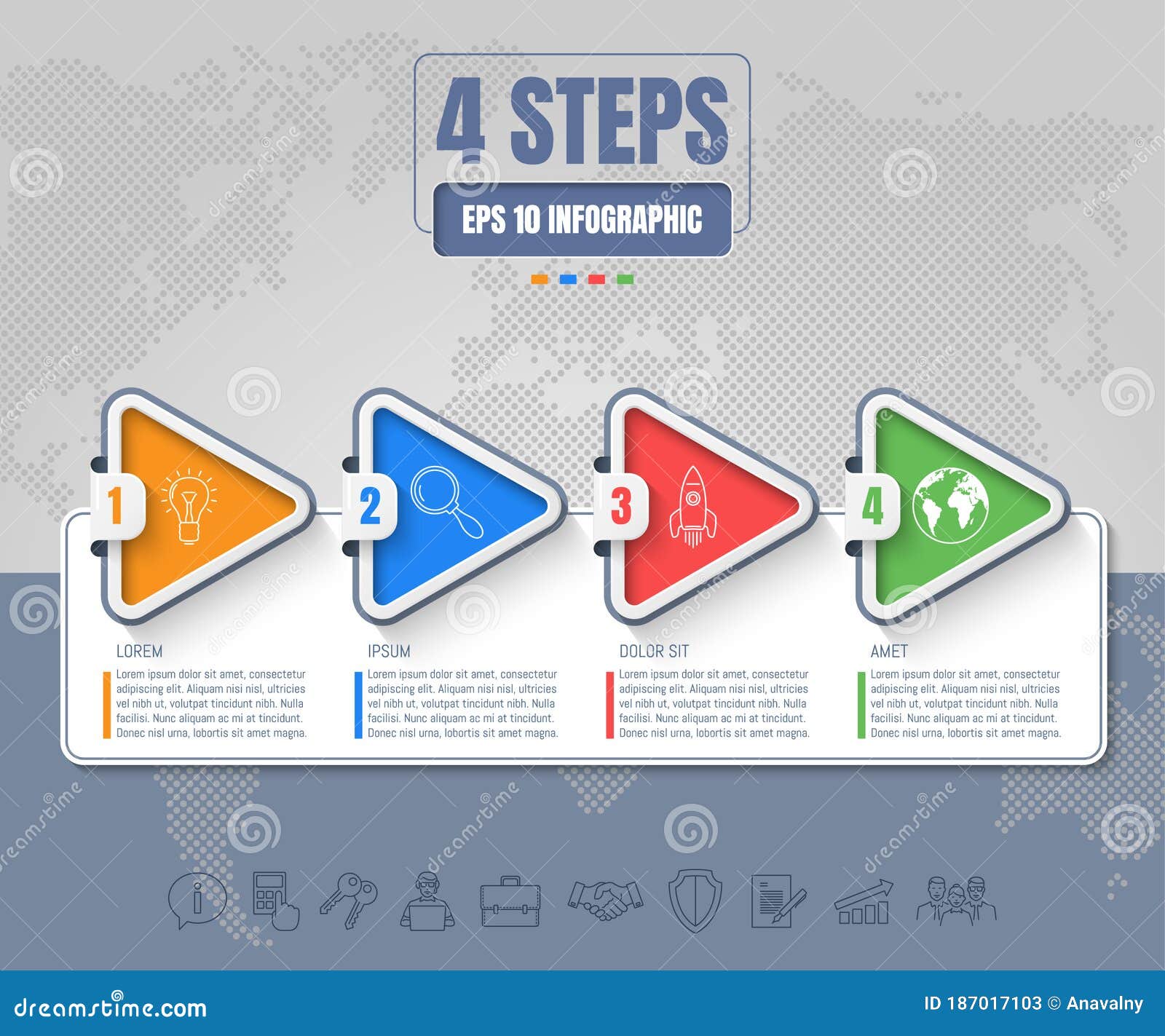 4 STEPS

EPS 10 INFOGRAPHIC

1

2

3

4

LOREM

Lorem ipsum dolor sit amet, consectetur adipiscing elit. Aliquam nisi nisl, ultricies vel nibh ut, volutpat tincidunt nibh. Nulla facilisi. Nunc aliquam ac mi at tincidunt. Donec nisl urna, lobortis sit amet magna.

IPSUM

Lorem ipsum dolor sit amet, consectetur adipiscing elit. Aliquam nisi nisl, ultricies vel nibh ut, volutpat tincidunt nibh. Nulla facilisi. Nunc aliquam ac mi at tincidunt. Donec nisl urna, lobortis sit amet magna.

DOLOR SIT

Lorem ipsum dolor sit amet, consectetur adipiscing elit. Aliquam nisi nisl, ultricies vel nibh ut, volutpat tincidunt nibh. Nulla facilisi. Nunc aliquam ac mi at tincidunt. Donec nisl urna, lobortis sit amet magna.

AMET

Lorem ipsum dolor sit amet, consectetur adipiscing elit. Aliquam nisi nisl, ultricies vel nibh ut, volutpat tincidunt nibh. Nulla facilisi. Nunc aliquam ac mi at tincidunt. Donec nisl urna, lobortis sit amet magna.

dreamstime.com

ID 187017103 © Anavalny