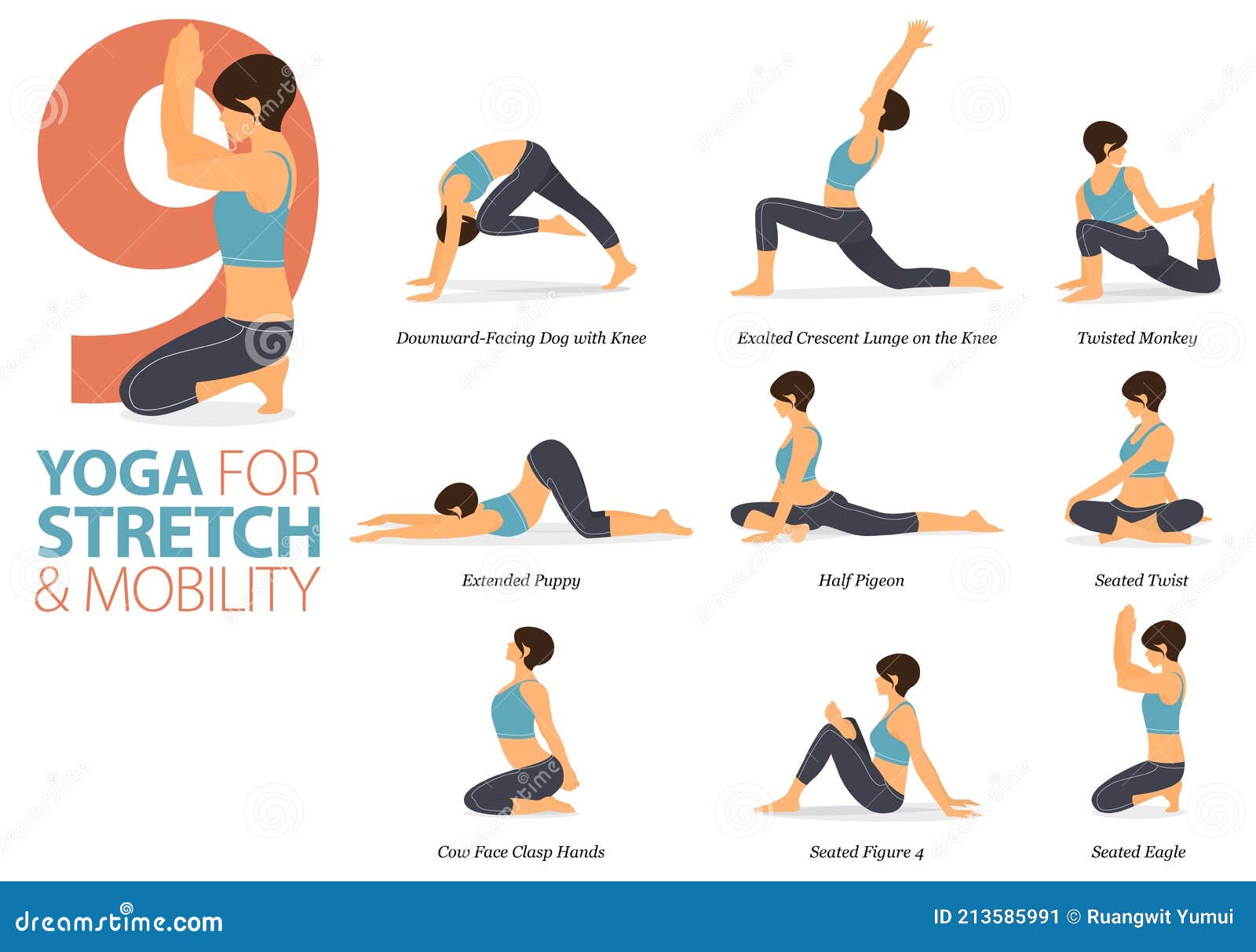 9

YOGA FOR STRETCH & MOBILITY

Downward-Facing Dog with Knee

Exalted Crescent Lunge on the Knee

Twisted Monkey

Extended Puppy

Half Pigeon

Seated Twist

Cow Face Clasp Hands

Seated Figure 4

Seated Eagle

dreamstime.com

ID 213585991 © Ruangwit Yumui