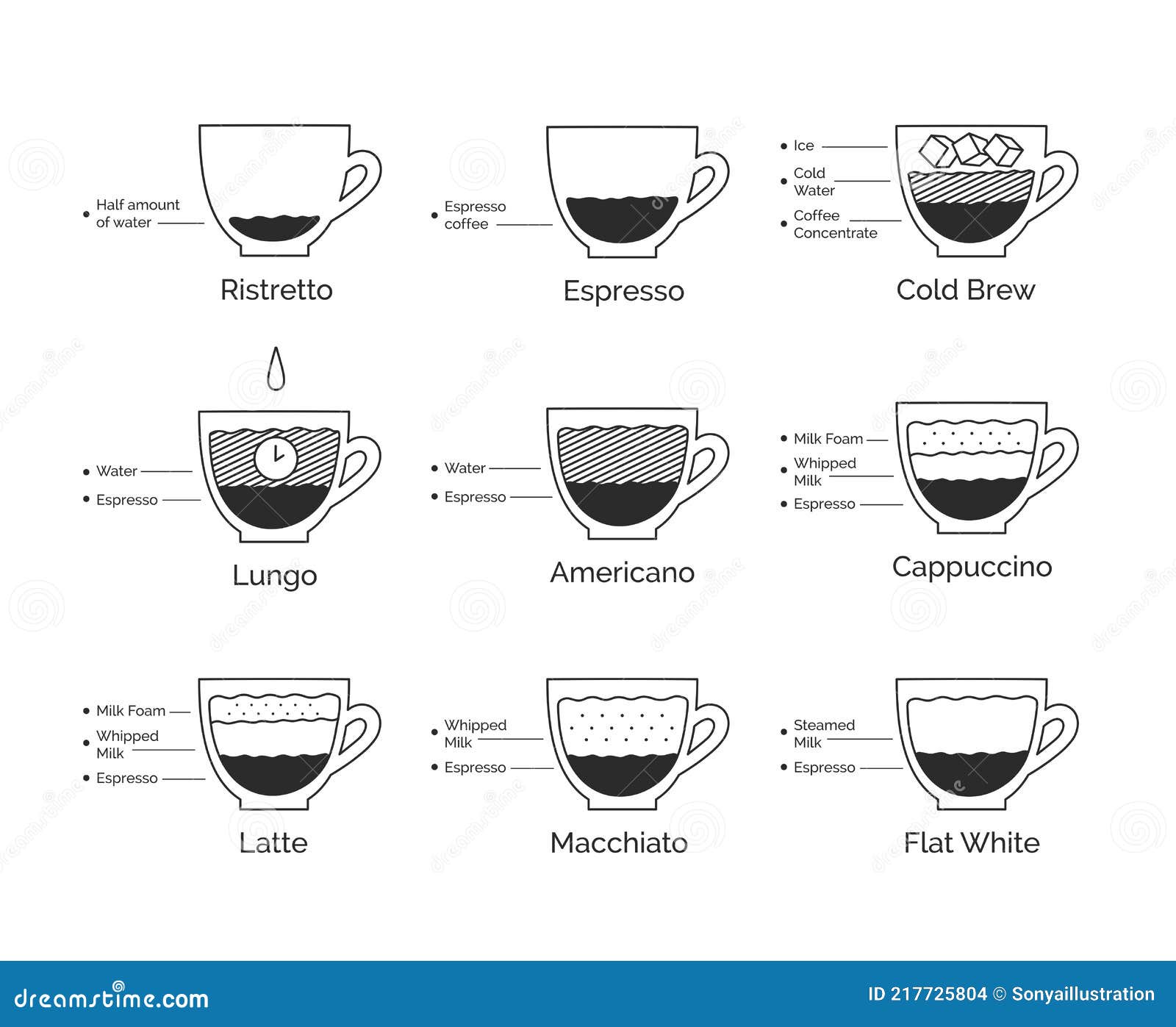 Half amount of water

Ristretto

Espresso coffee

Espresso

Ice

Cold Water

Coffee Concentrate

Cold Brew

Water

Espresso

Lungo

Water

Espresso

Americano

Milk Foam

Whipped Milk

Espresso

Cappuccino

Milk Foam

Whipped Milk

Espresso

Latte

Whipped Milk

Espresso

Macchiato

Steamed Milk

Espresso

Flat White

dreamstime.com

ID 217725804 © Sonyaillustration