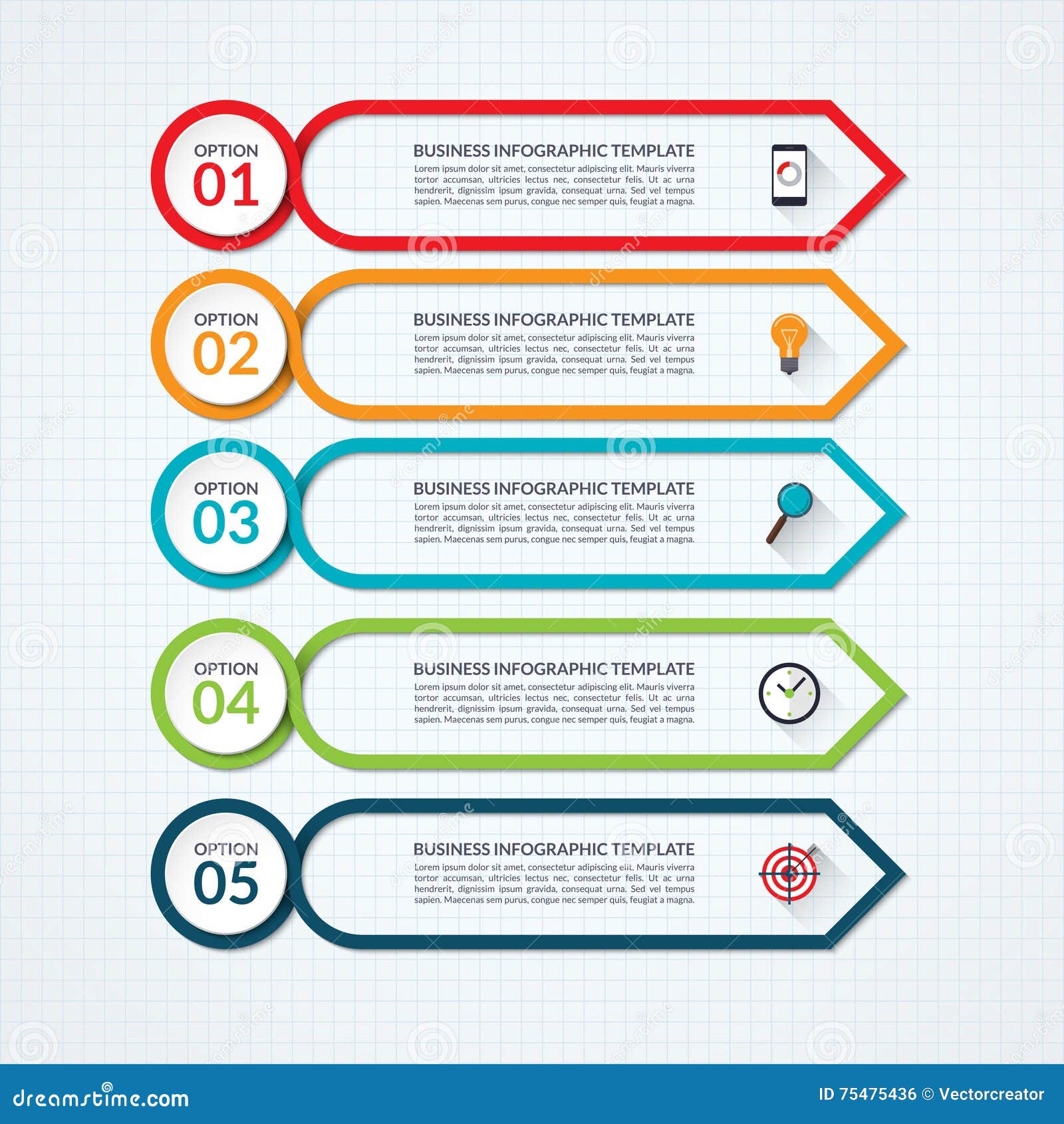 OPTION
01

BUSINESS INFOGRAPHIC TEMPLATE
Lorem ipsum dolor sit amet, consectetur adipiscing elit. Mauris viverra tortor accumsan, ultricies lectus nec, consectetur felis. Ut ac urna hendrerit, dignissim ipsum gravida, consequat urna. Sed vel tempus sapien. Maecenas sem purus, congue nec semper quis, feugiat a magna.

OPTION
02

BUSINESS INFOGRAPHIC TEMPLATE
Lorem ipsum dolor sit amet, consectetur adipiscing elit. Mauris viverra tortor accumsan, ultricies lectus nec, consectetur felis. Ut ac urna hendrerit, dignissim ipsum gravida, consequat urna. Sed vel tempus sapien. Maecenas sem purus, congue nec semper quis, feugiat a magna.

OPTION
03

BUSINESS INFOGRAPHIC TEMPLATE
Lorem ipsum dolor sit amet, consectetur adipiscing elit. Mauris viverra tortor accumsan, ultricies lectus nec, consectetur felis. Ut ac urna hendrerit, dignissim ipsum gravida, consequat urna. Sed vel tempus sapien. Maecenas sem purus, congue nec semper quis, feugiat a magna.

OPTION
04

BUSINESS INFOGRAPHIC TEMPLATE
Lorem ipsum dolor sit amet, consectetur adipiscing elit. Mauris viverra tortor accumsan, ultricies lectus nec, consectetur felis. Ut ac urna hendrerit, dignissim ipsum gravida, consequat urna. Sed vel tempus sapien. Maecenas sem purus, congue nec semper quis, feugiat a magna.

OPTION
05

BUSINESS INFOGRAPHIC TEMPLATE
Lorem ipsum dolor sit amet, consectetur adipiscing elit. Mauris viverra tortor accumsan, ultricies lectus nec, consectetur felis. Ut ac urna hendrerit, dignissim ipsum gravida, consequat urna. Sed vel tempus sapien. Maecenas sem purus, congue nec semper quis, feugiat a magna.

dreamstime.com
ID 75475436 © Vectorcreator