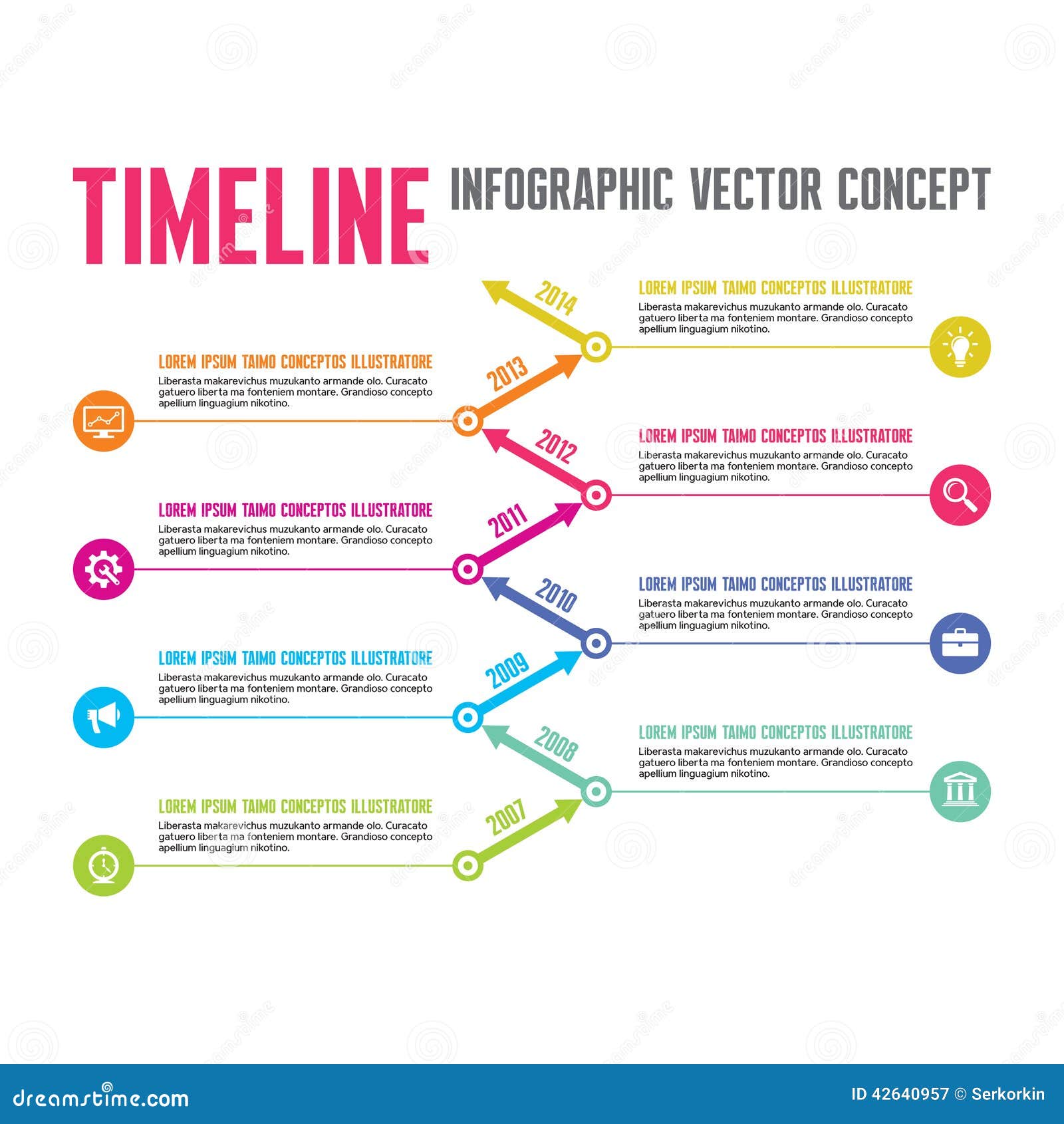 TIMELINE INFOGRAPHIC VECTOR CONCEPT

2014

LOREM IPSUM TAIMO CONCEPTOS ILLUSTRATORE
Liberasta makarevichus muzukanto armande olo. Curacato gatuero liberta ma fonteniem montare. Grandioso concepto apellium linguagium nikotino.

2013

LOREM IPSUM TAIMO CONCEPTOS ILLUSTRATORE
Liberasta makarevichus muzukanto armande olo. Curacato gatuero liberta ma fonteniem montare. Grandioso concepto apellium linguagium nikotino.

2012

LOREM IPSUM TAIMO CONCEPTOS ILLUSTRATORE
Liberasta makarevichus muzukanto armande olo. Curacato gatuero liberta ma fonteniem montare. Grandioso concepto apellium linguagium nikotino.

2011

LOREM IPSUM TAIMO CONCEPTOS ILLUSTRATORE
Liberasta makarevichus muzukanto armande olo. Curacato gatuero liberta ma fonteniem montare. Grandioso concepto apellium linguagium nikotino.

2010

LOREM IPSUM TAIMO CONCEPTOS ILLUSTRATORE
Liberasta makarevichus muzukanto armande olo. Curacato gatuero liberta ma fonteniem montare. Grandioso concepto apellium linguagium nikotino.

2009

LOREM IPSUM TAIMO CONCEPTOS ILLUSTRATORE
Liberasta makarevichus muzukanto armande olo. Curacato gatuero liberta ma fonteniem montare. Grandioso concepto apellium linguagium nikotino.

2008

LOREM IPSUM TAIMO CONCEPTOS ILLUSTRATORE
Liberasta makarevichus muzukanto armande olo. Curacato gatuero liberta ma fonteniem montare. Grandioso concepto apellium linguagium nikotino.

2007

LOREM IPSUM TAIMO CONCEPTOS ILLUSTRATORE
Liberasta makarevichus muzukanto armande olo. Curacato gatuero liberta ma fonteniem montare. Grandioso concepto apellium linguagium nikotino.

dreamstime.com
ID 42640957 © Serkorkin