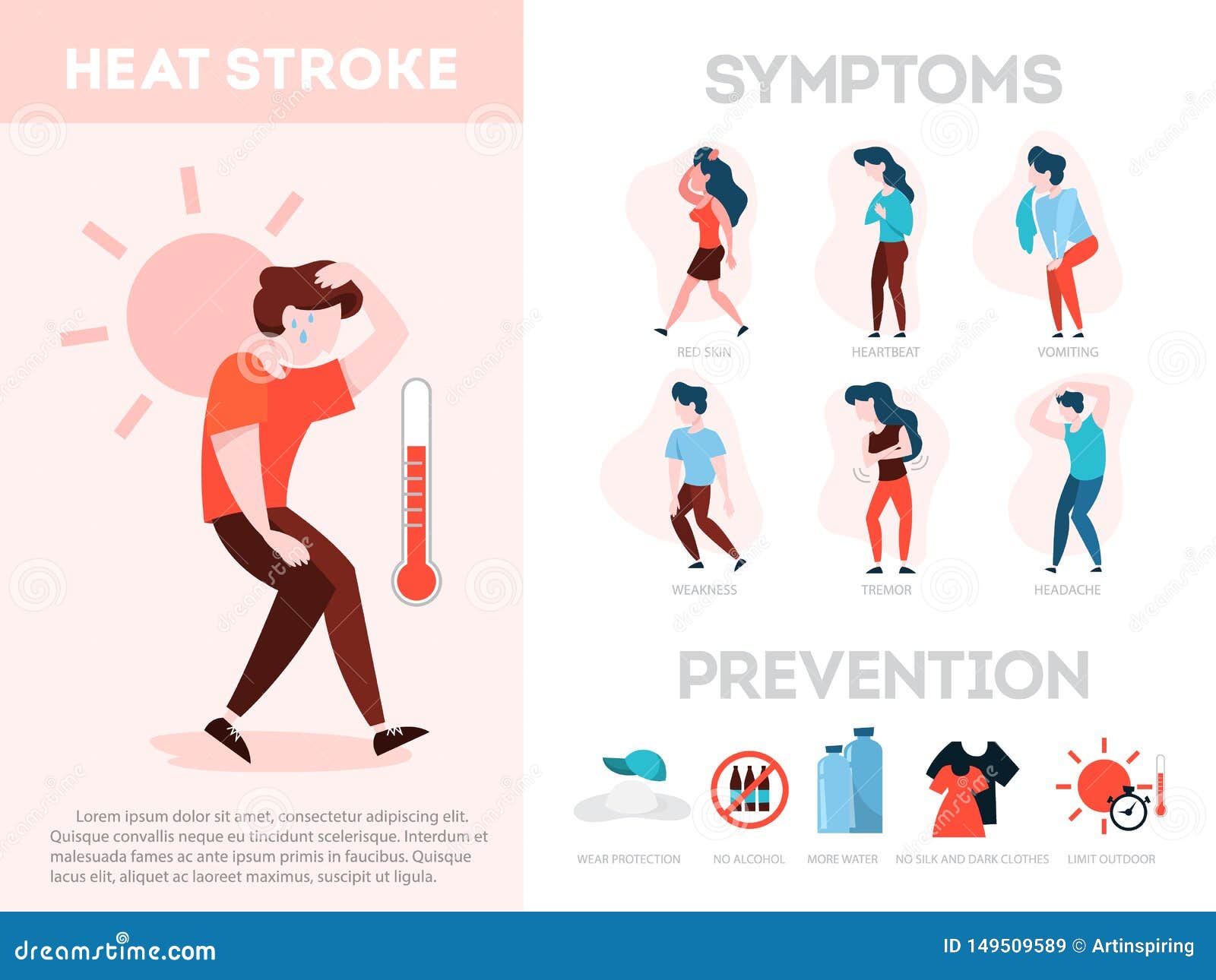 HEAT STROKE

Lorem ipsum dolor sit amet, consectetur adipiscing elit. Quisque convallis neque eu tincidunt scelerisque. Interdum et malesuada fames ac ante ipsum primis in faucibus. Quisque lacus elit, aliquet ac laoreet maximus, suscipit ut ligula.

SYMPTOMS

RED SKIN
HEARTBEAT
VOMITING
WEAKNESS
TREMOR
HEADACHE

PREVENTION

WEAR PROTECTION
NO ALCOHOL
MORE WATER
NO SILK AND DARK CLOTHES
LIMIT OUTDOOR

dreamstime.com
ID 149509589 © Artinspiring