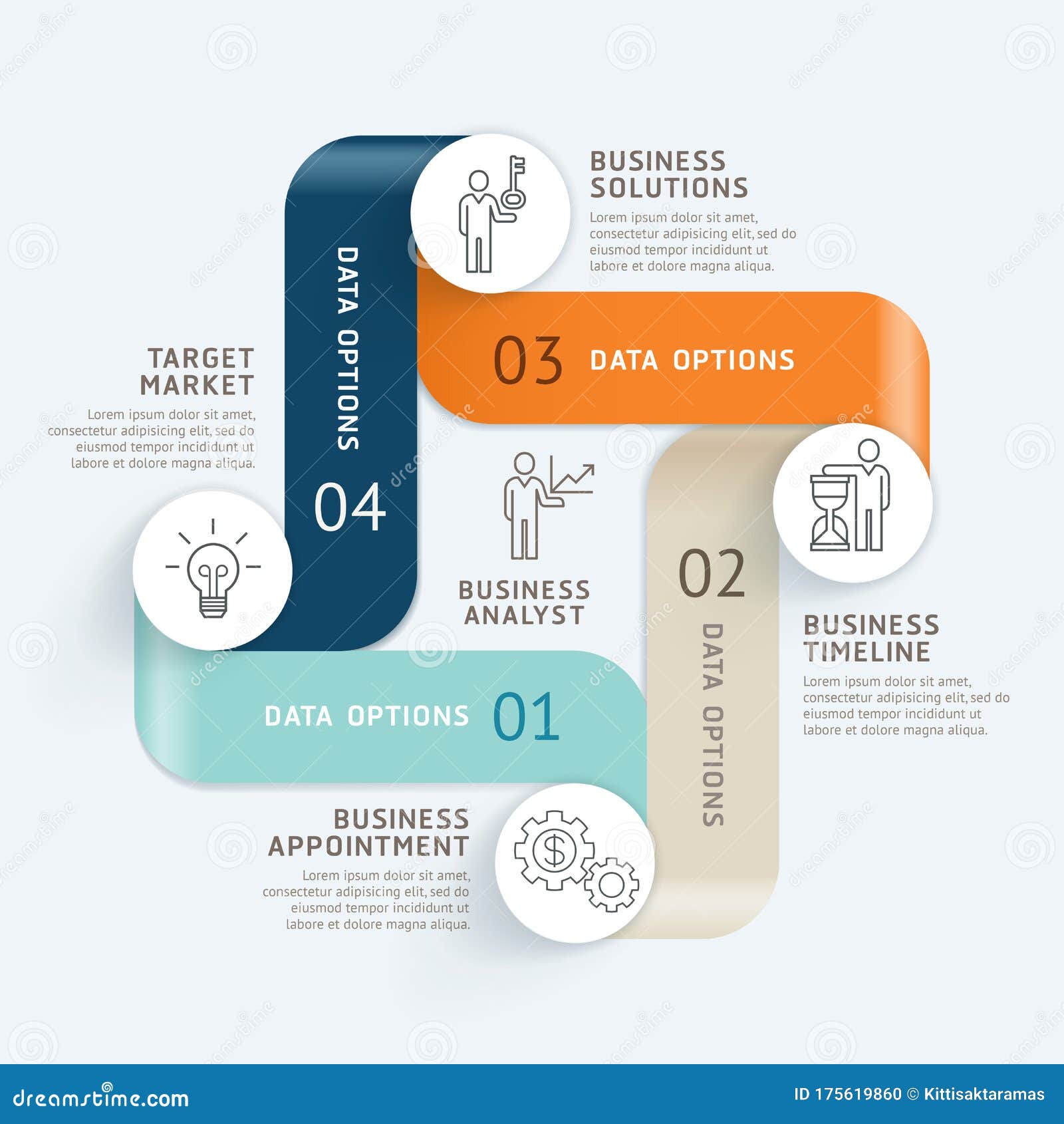 BUSINESS SOLUTIONS

Lorem ipsum dolor sit amet, consectetur adipisicing elit, sed do eiusmod tempor incididunt ut labore et dolore magna aliqua.

DATA OPTIONS

03 DATA OPTIONS

TARGET MARKET

Lorem ipsum dolor sit amet, consectetur adipisicing elit, sed do eiusmod tempor incididunt ut labore et dolore magna aliqua.

04

BUSINESS ANALYST

02

DATA OPTIONS

BUSINESS TIMELINE

Lorem ipsum dolor sit amet, consectetur adipisicing elit, sed do eiusmod tempor incididunt ut labore et dolore magna aliqua.

DATA OPTIONS 01

BUSINESS APPOINTMENT

Lorem ipsum dolor sit amet, consectetur adipisicing elit, sed do eiusmod tempor incididunt ut labore et dolore magna aliqua.

dreamstime.com

ID 175619860 © Kittisaktaramas