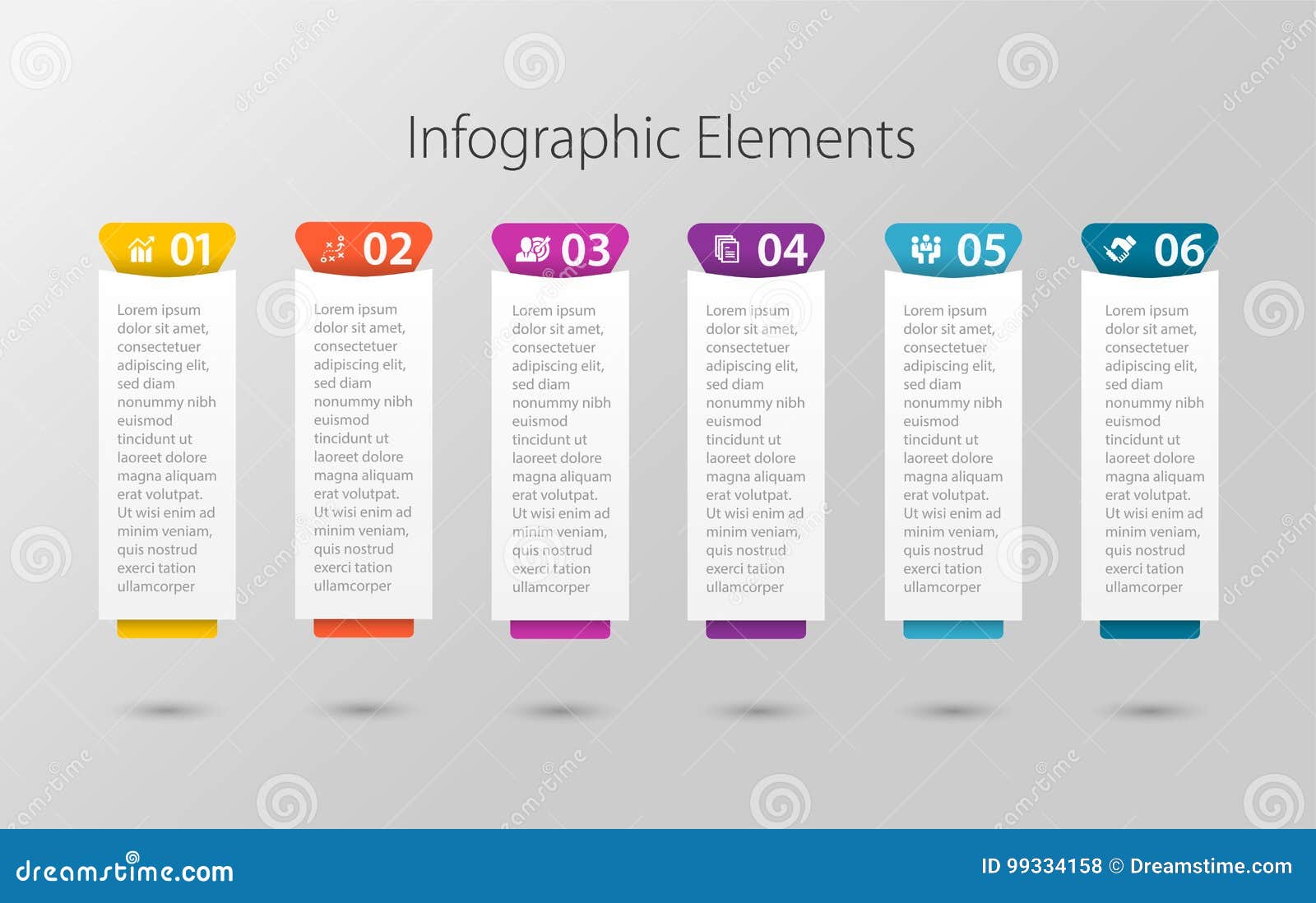 Infographic Elements

01

Lorem ipsum dolor sit amet, consectetuer adipiscing elit, sed diam nonummy nibh euismod tincidunt ut laoreet dolore magna aliquam erat volutpat. Ut wisi enim ad minim veniam, quis nostrud exerci tation ullamcorper

02

Lorem ipsum dolor sit amet, consectetuer adipiscing elit, sed diam nonummy nibh euismod tincidunt ut laoreet dolore magna aliquam erat volutpat. Ut wisi enim ad minim veniam, quis nostrud exerci tation ullamcorper

03

Lorem ipsum dolor sit amet, consectetuer adipiscing elit, sed diam nonummy nibh euismod tincidunt ut laoreet dolore magna aliquam erat volutpat. Ut wisi enim ad minim veniam, quis nostrud exerci tation ullamcorper

04

Lorem ipsum dolor sit amet, consectetuer adipiscing elit, sed diam nonummy nibh euismod tincidunt ut laoreet dolore magna aliquam erat volutpat. Ut wisi enim ad minim veniam, quis nostrud exerci tation ullamcorper

05

Lorem ipsum dolor sit amet, consectetuer adipiscing elit, sed diam nonummy nibh euismod tincidunt ut laoreet dolore magna aliquam erat volutpat. Ut wisi enim ad minim veniam, quis nostrud exerci tation ullamcorper

06

Lorem ipsum dolor sit amet, consectetuer adipiscing elit, sed diam nonummy nibh euismod tincidunt ut laoreet dolore magna aliquam erat volutpat. Ut wisi enim ad minim veniam, quis nostrud exerci tation ullamcorper

dreamstime.com

ID 99334158 © Dreamstime.com