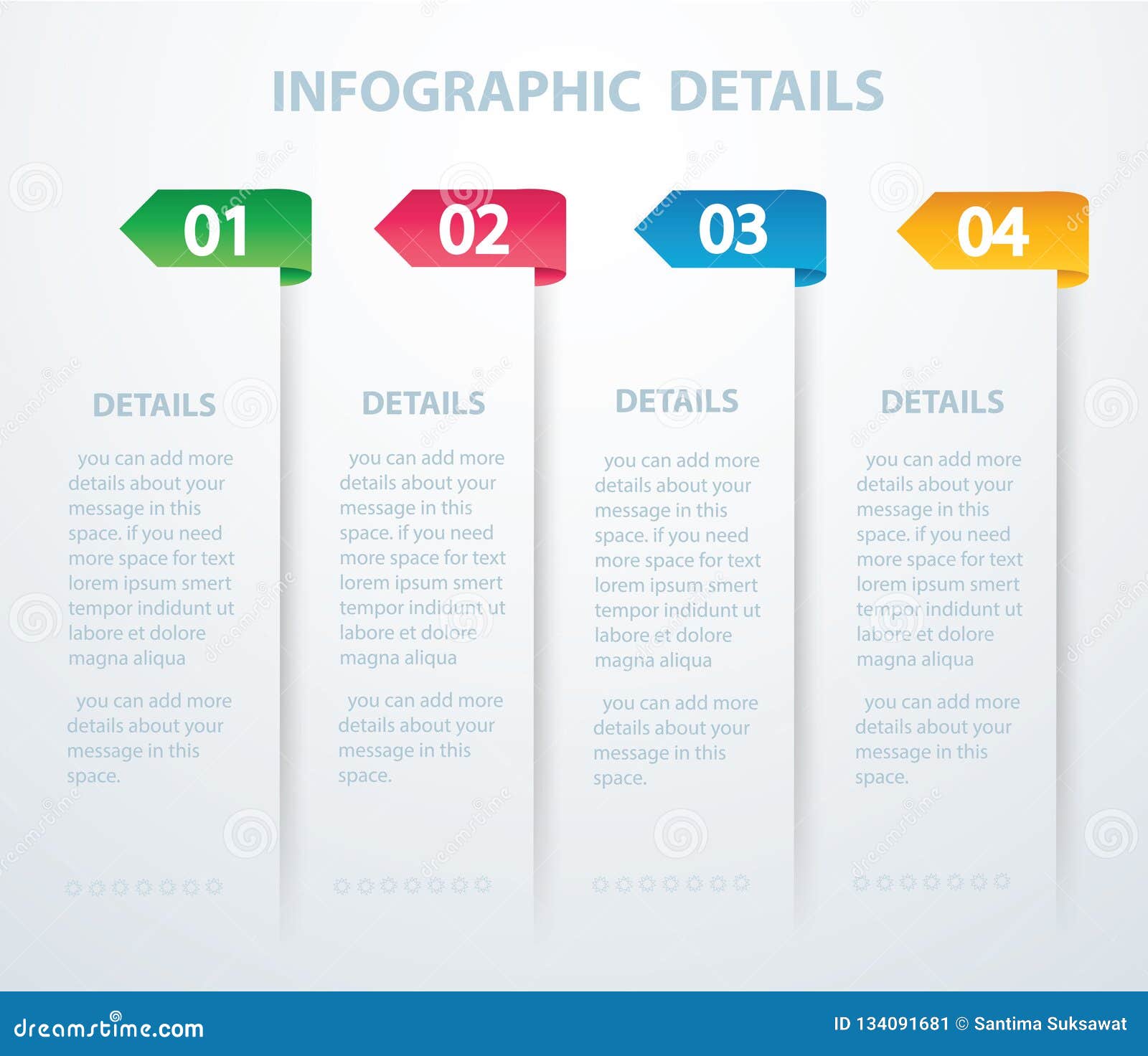 INFOGRAPHIC DETAILS

01

DETAILS

you can add more details about your message in this space. if you need more space for text lorem ipsum smert tempor indidunt ut labore et dolore magna aliqua

you can add more details about your message in this space.

02

DETAILS

you can add more details about your message in this space. if you need more space for text lorem ipsum smert tempor indidunt ut labore et dolore magna aliqua

you can add more details about your message in this space.

03

DETAILS

you can add more details about your message in this space. if you need more space for text lorem ipsum smert tempor indidunt ut labore et dolore magna aliqua

you can add more details about your message in this space.

04

DETAILS

you can add more details about your message in this space. if you need more space for text lorem ipsum smert tempor indidunt ut labore et dolore magna aliqua

you can add more details about your message in this space.

dreamstime.com

ID 134091681 © Santima Suksawat