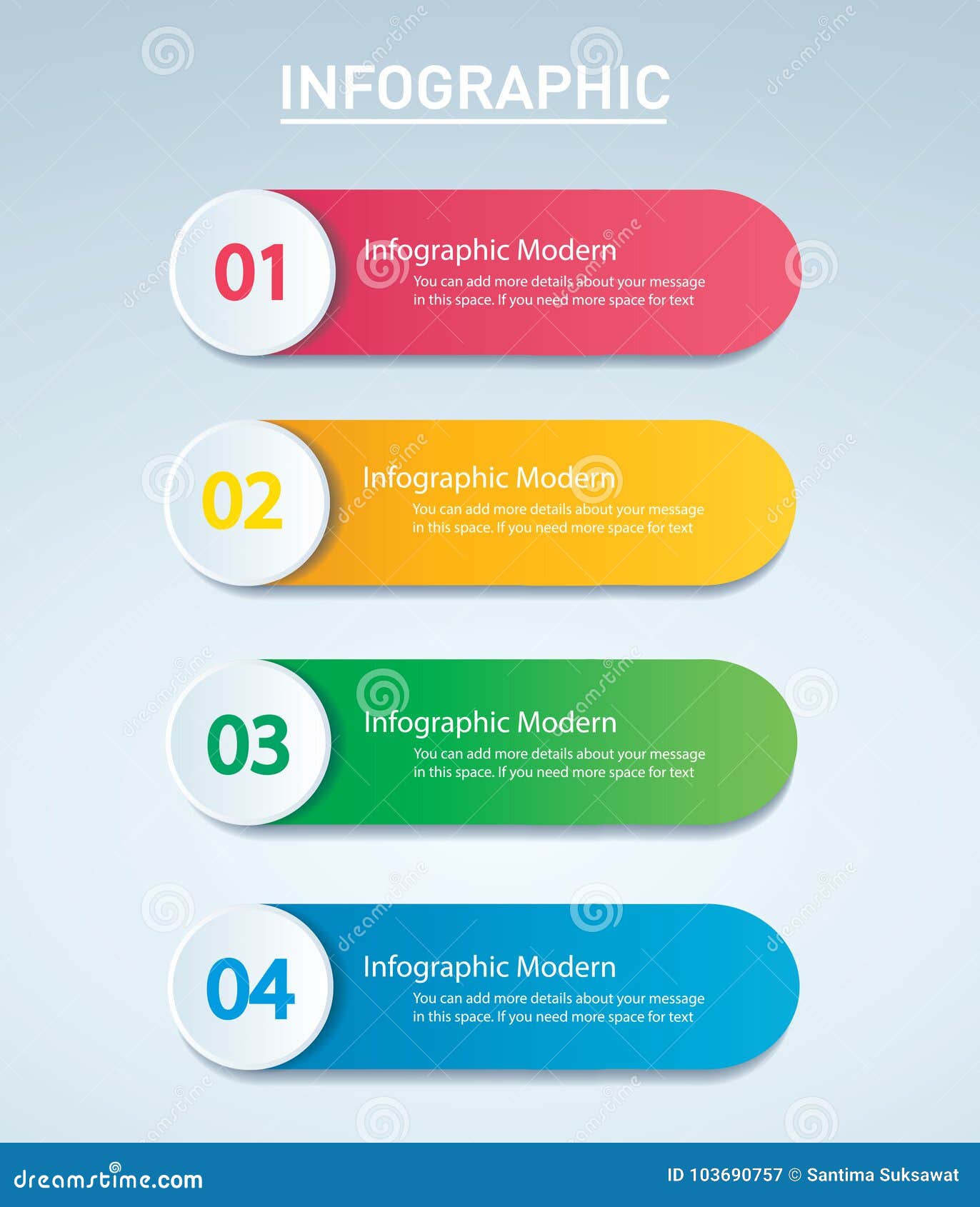 INFOGRAPHIC

01

Infographic Modern

You can add more details about your message in this space. If you need more space for text

02

Infographic Modern

You can add more details about your message in this space. If you need more space for text

03

Infographic Modern

You can add more details about your message in this space. If you need more space for text

04

Infographic Modern

You can add more details about your message in this space. If you need more space for text

dreamstime.com

ID 103690757 © Santima Suksawat