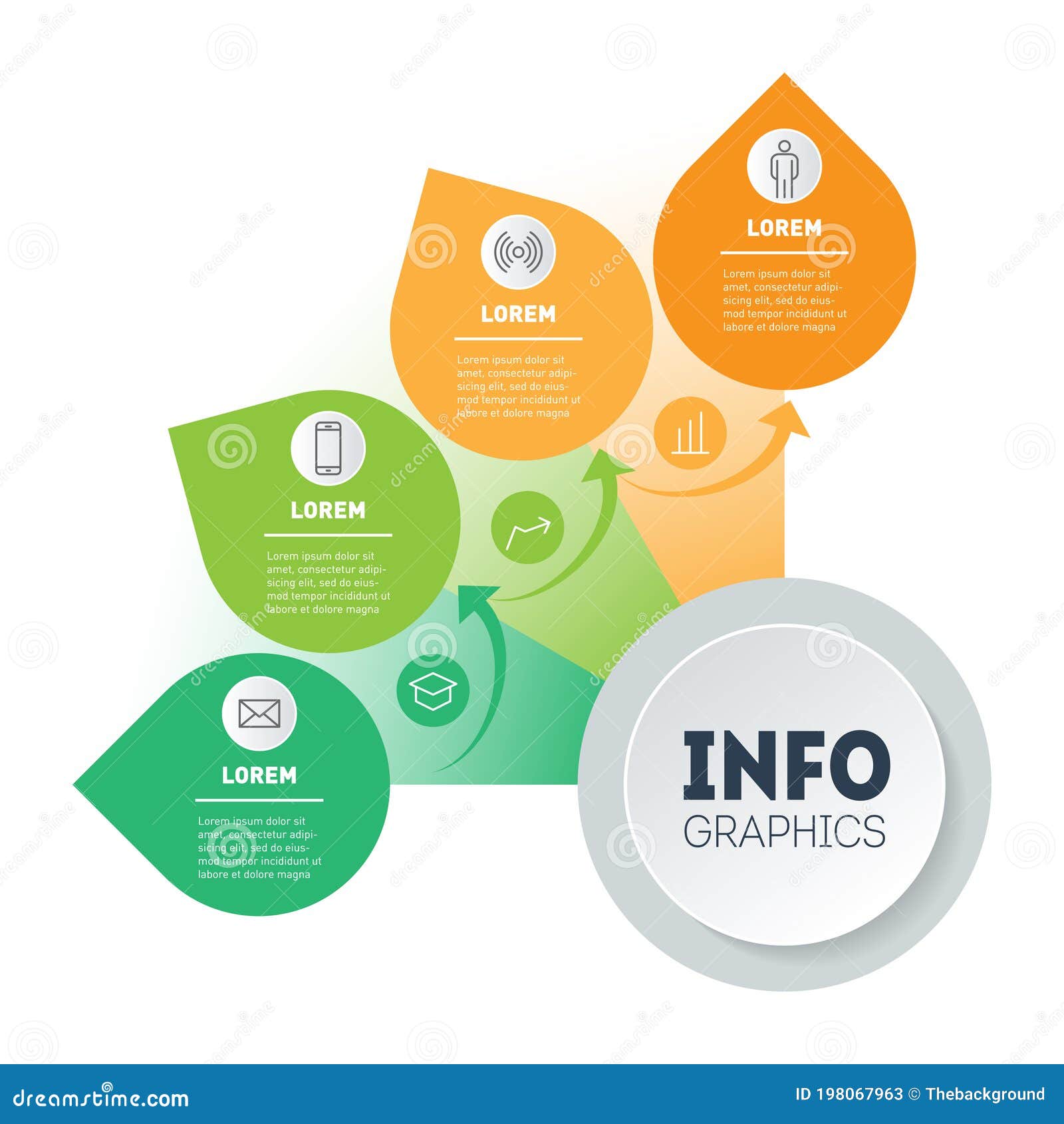 LOREM

Lorem ipsum dolor sit amet, consectetur adipisicing elit, sed do eiusmod tempor incididunt ut labore et dolore magna

LOREM

Lorem ipsum dolor sit amet, consectetur adipisicing elit, sed do eiusmod tempor incididunt ut labore et dolore magna

LOREM

Lorem ipsum dolor sit amet, consectetur adipisicing elit, sed do eiusmod tempor incididunt ut labore et dolore magna

LOREM

Lorem ipsum dolor sit amet, consectetur adipisicing elit, sed do eiusmod tempor incididunt ut labore et dolore magna

INFO
GRAPHICS

dreamstime.com

ID 198067963 © Thebackground