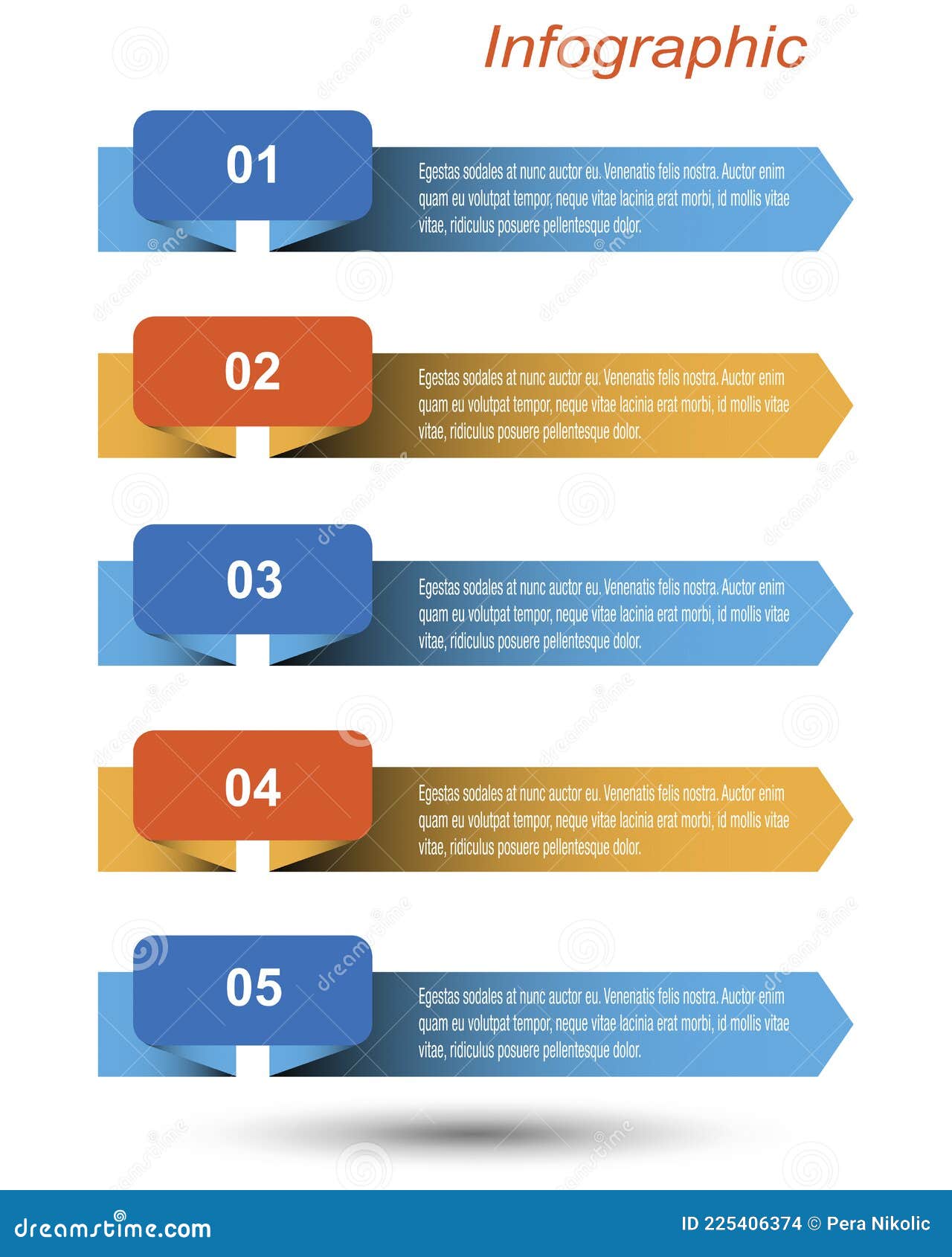 Infographic

01

Egestas sodales at nunc auctor eu. Venenatis felis nostra. Auctor enim quam eu volutpat tempor, neque vitae lacinia erat morbi, id mollis vitae vitae, ridiculus posuere pellentesque dolor.

02

Egestas sodales at nunc auctor eu. Venenatis felis nostra. Auctor enim quam eu volutpat tempor, neque vitae lacinia erat morbi, id mollis vitae vitae, ridiculus posuere pellentesque dolor.

03

Egestas sodales at nunc auctor eu. Venenatis felis nostra. Auctor enim quam eu volutpat tempor, neque vitae lacinia erat morbi, id mollis vitae vitae, ridiculus posuere pellentesque dolor.

04

Egestas sodales at nunc auctor eu. Venenatis felis nostra. Auctor enim quam eu volutpat tempor, neque vitae lacinia erat morbi, id mollis vitae vitae, ridiculus posuere pellentesque dolor.

05

Egestas sodales at nunc auctor eu. Venenatis felis nostra. Auctor enim quam eu volutpat tempor, neque vitae lacinia erat morbi, id mollis vitae vitae, ridiculus posuere pellentesque dolor.

dreamstime.com

ID 225406374 © Pera Nikolic