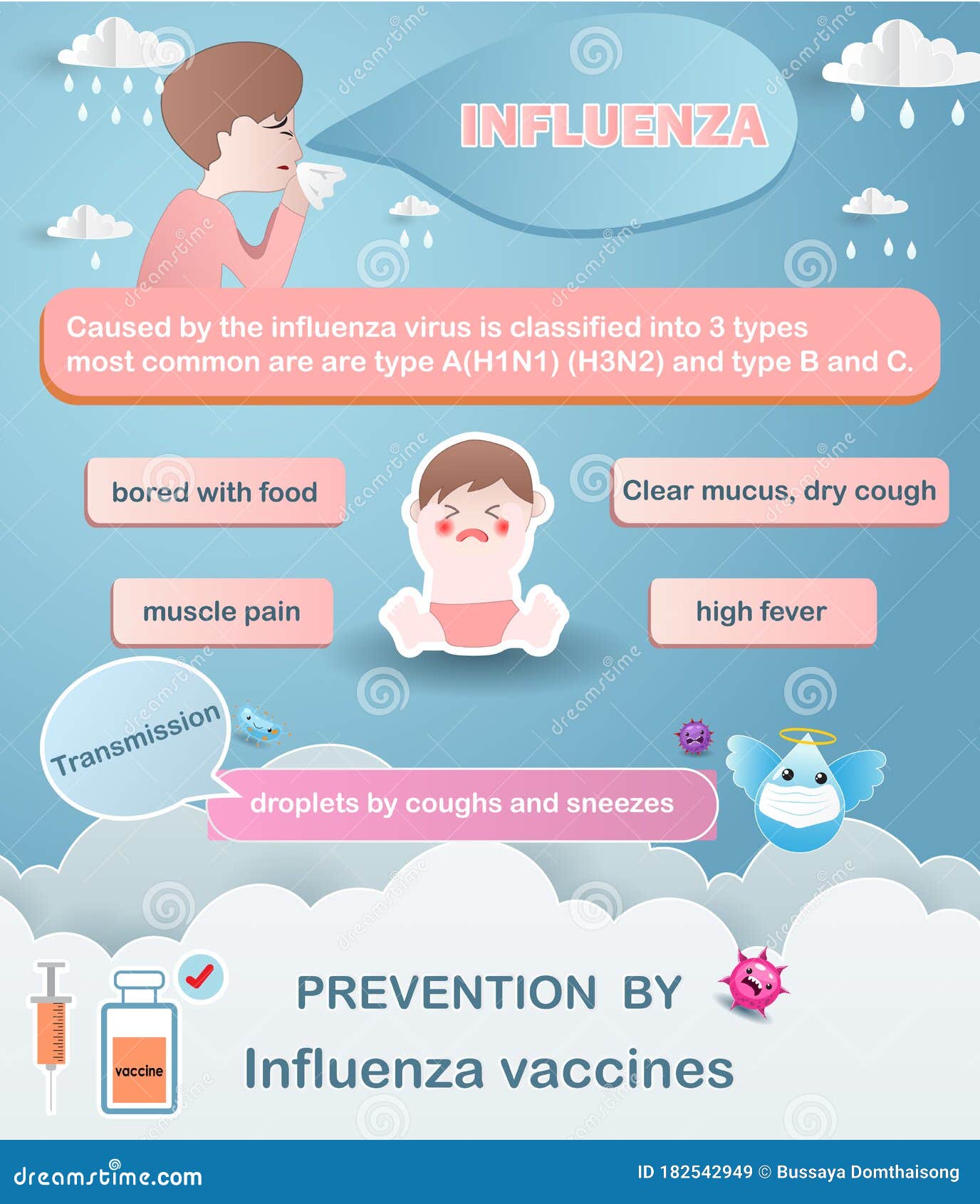 INFLUENZA

Caused by the influenza virus is classified into 3 types most common are are type A(H1N1) (H3N2) and type B and C.

bored with food

Clear mucus, dry cough

muscle pain

high fever

Transmission

droplets by coughs and sneezes

vaccine

PREVENTION BY

Influenza vaccines

dreamstime.com

ID 182542949 © Bussaya Domthaisong