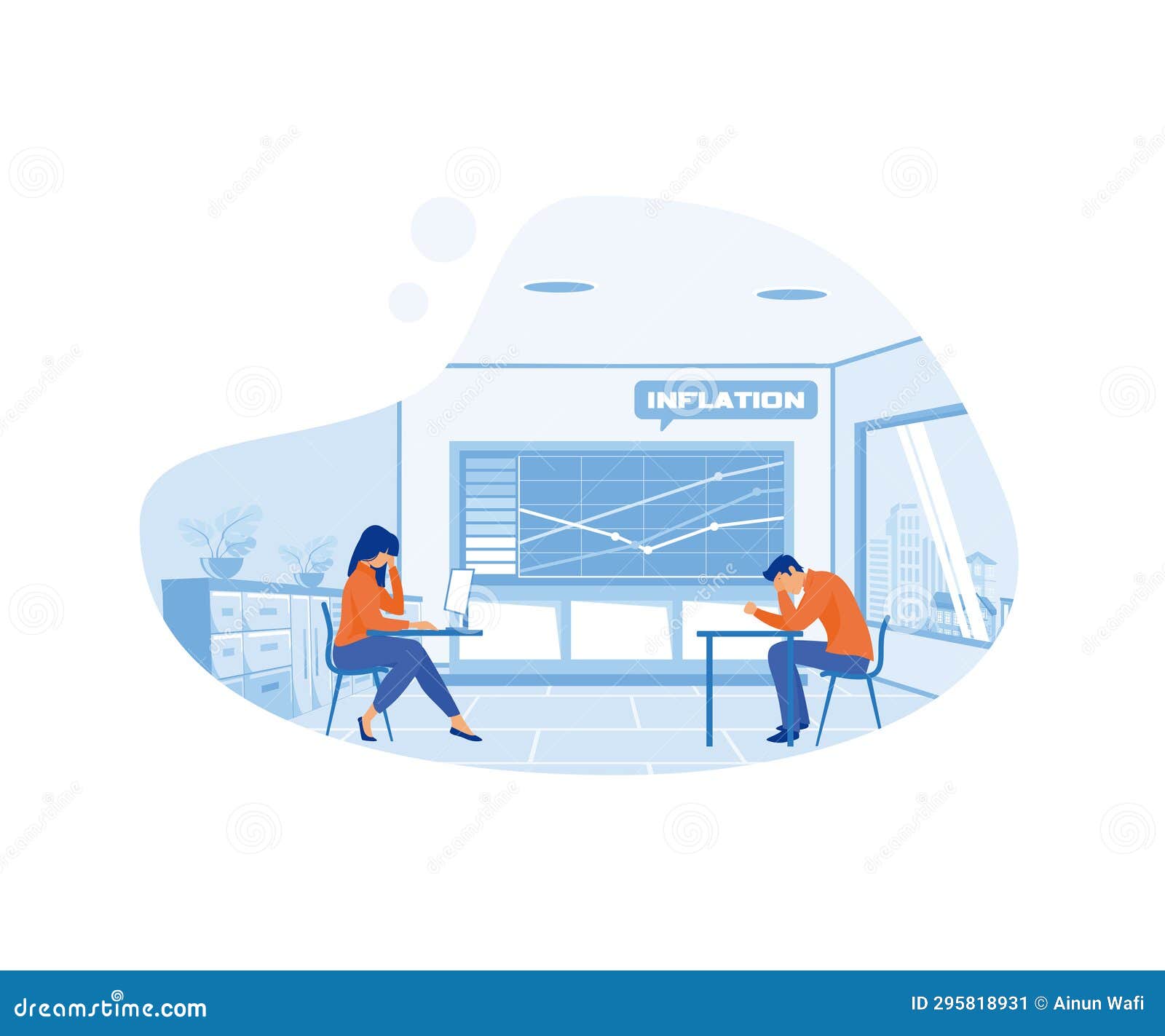 INFLATION

dreamstime.com

ID 295818931 © Ainun Wafi