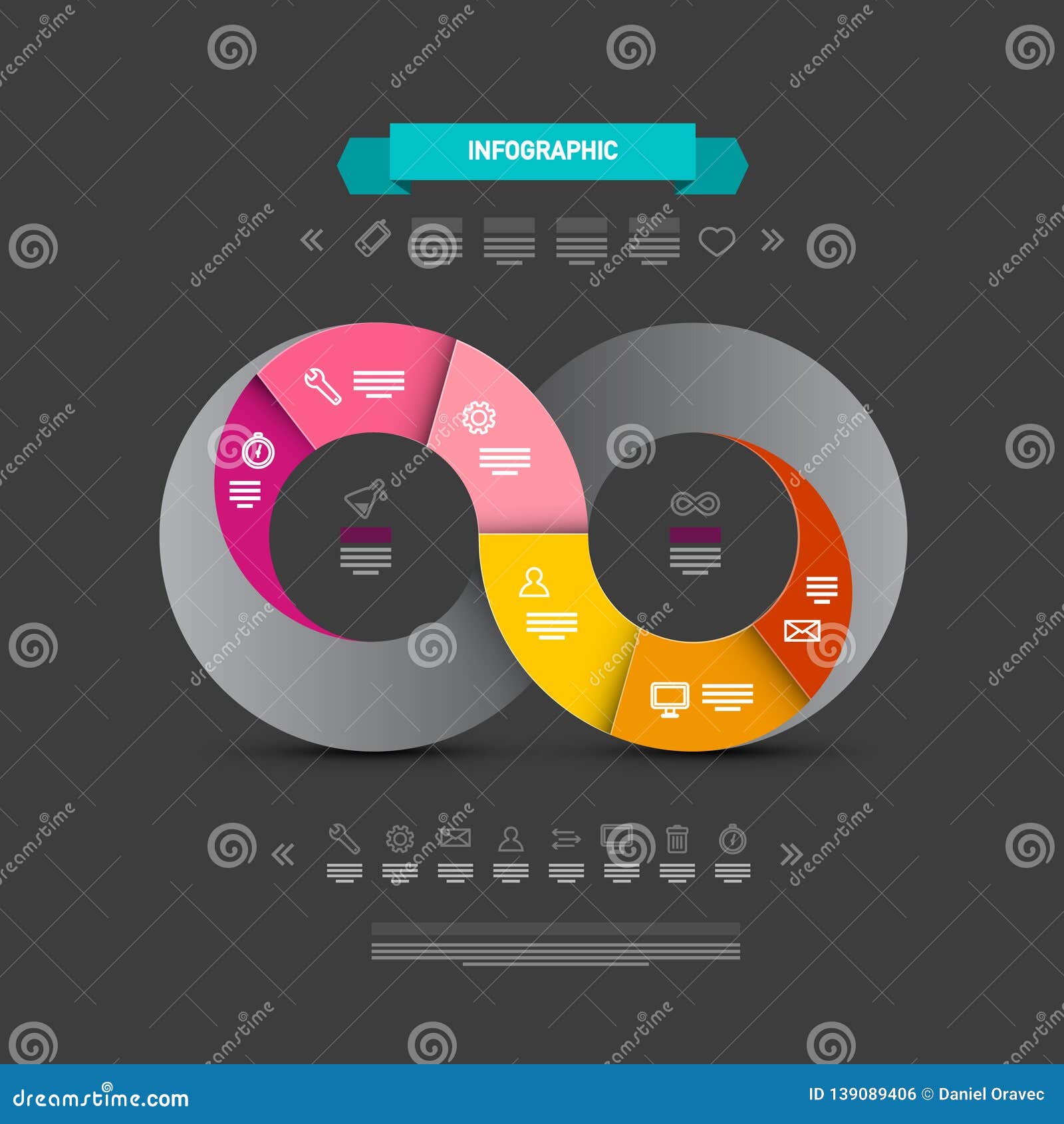 INFOGRAPHIC

dreamstime

dreamstime.com

ID 139089406 © Daniel Oravec