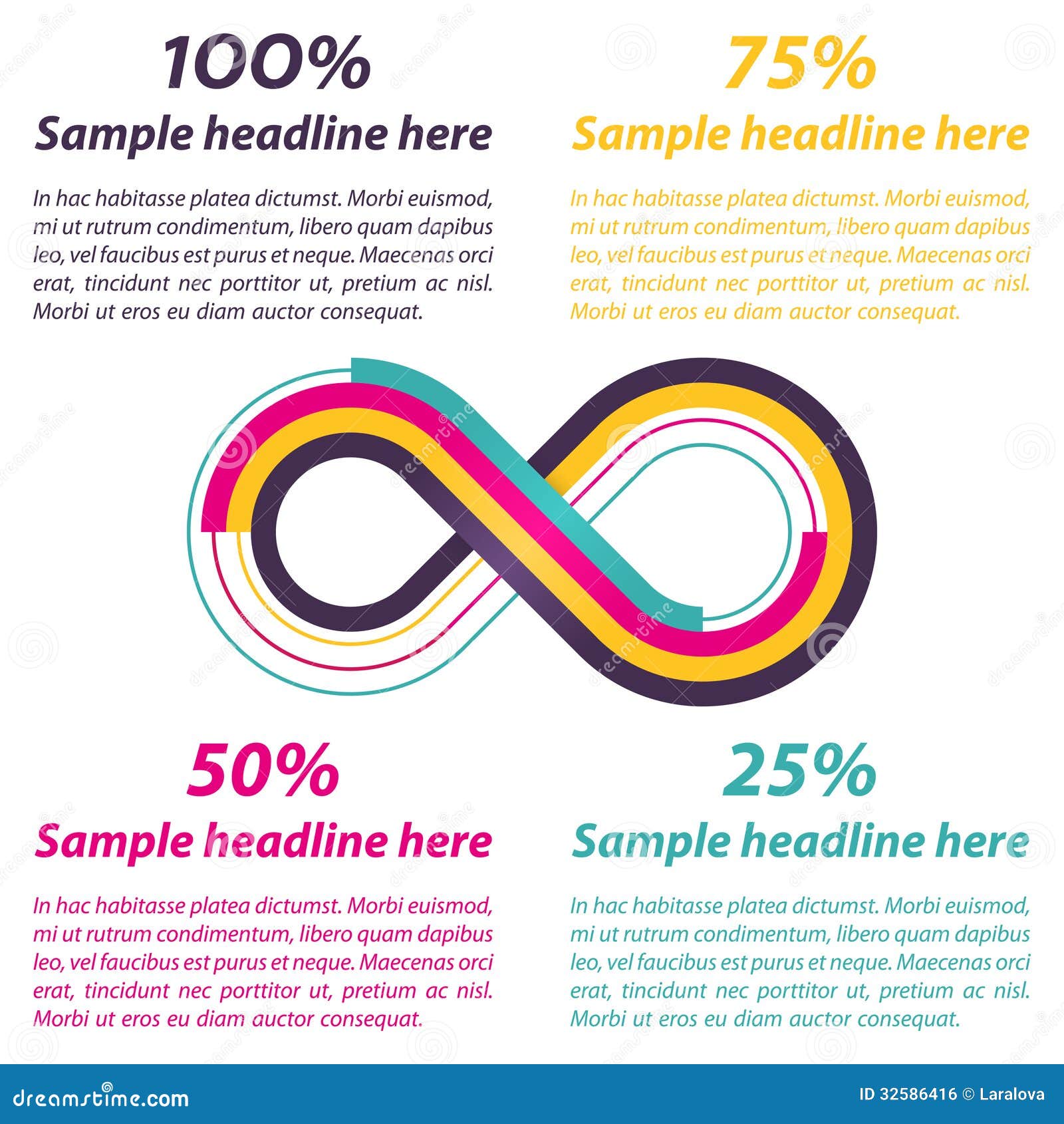 100%

Sample headline here

In hac habitasse platea dictumst. Morbi euismod, mi ut rutrum condimentum, libero quam dapibus leo, vel faucibus est purus et neque. Maecenas orci erat, tincidunt nec porttitor ut, pretium ac nisl. Morbi ut eros eu diam auctor consequat.

75%

Sample headline here

In hac habitasse platea dictumst. Morbi euismod, mi ut rutrum condimentum, libero quam dapibus leo, vel faucibus est purus et neque. Maecenas orci erat, tincidunt nec porttitor ut, pretium ac nisl. Morbi ut eros eu diam auctor consequat.

50%

Sample headline here

In hac habitasse platea dictumst. Morbi euismod, mi ut rutrum condimentum, libero quam dapibus leo, vel faucibus est purus et neque. Maecenas orci erat, tincidunt nec porttitor ut, pretium ac nisl. Morbi ut eros eu diam auctor consequat.

25%

Sample headline here

In hac habitasse platea dictumst. Morbi euismod, mi ut rutrum condimentum, libero quam dapibus leo, vel faucibus est purus et neque. Maecenas orci erat, tincidunt nec porttitor ut, pretium ac nisl. Morbi ut eros eu diam auctor consequat.

dreamstime.com

ID 32586416 © Laralova