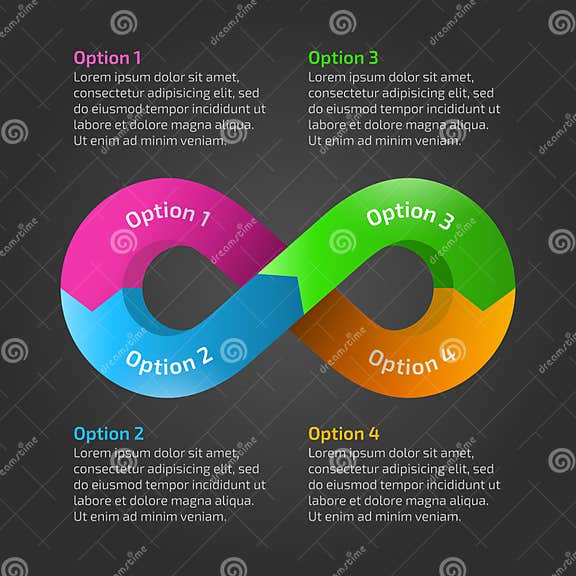 Option 1
Lorem ipsum dolor sit amet, consectetur adipisicing elit, sed do eiusmod tempor incididunt ut labore et dolore magna aliqua. Ut enim ad minim veniam.

Option 3
Lorem ipsum dolor sit amet, consectetur adipisicing elit, sed do eiusmod tempor incididunt ut labore et dolore magna aliqua. Ut enim ad minim veniam.

Option 1
Option 3
Option 2
Option 4

Option 2
Lorem ipsum dolor sit amet, consectetur adipisicing elit, sed do eiusmod tempor incididunt ut labore et dolore magna aliqua. Ut enim ad minim veniam.

Option 4
Lorem ipsum dolor sit amet, consectetur adipisicing elit, sed do eiusmod tempor incididunt ut labore et dolore magna aliqua. Ut enim ad minim veniam.

dreamstime