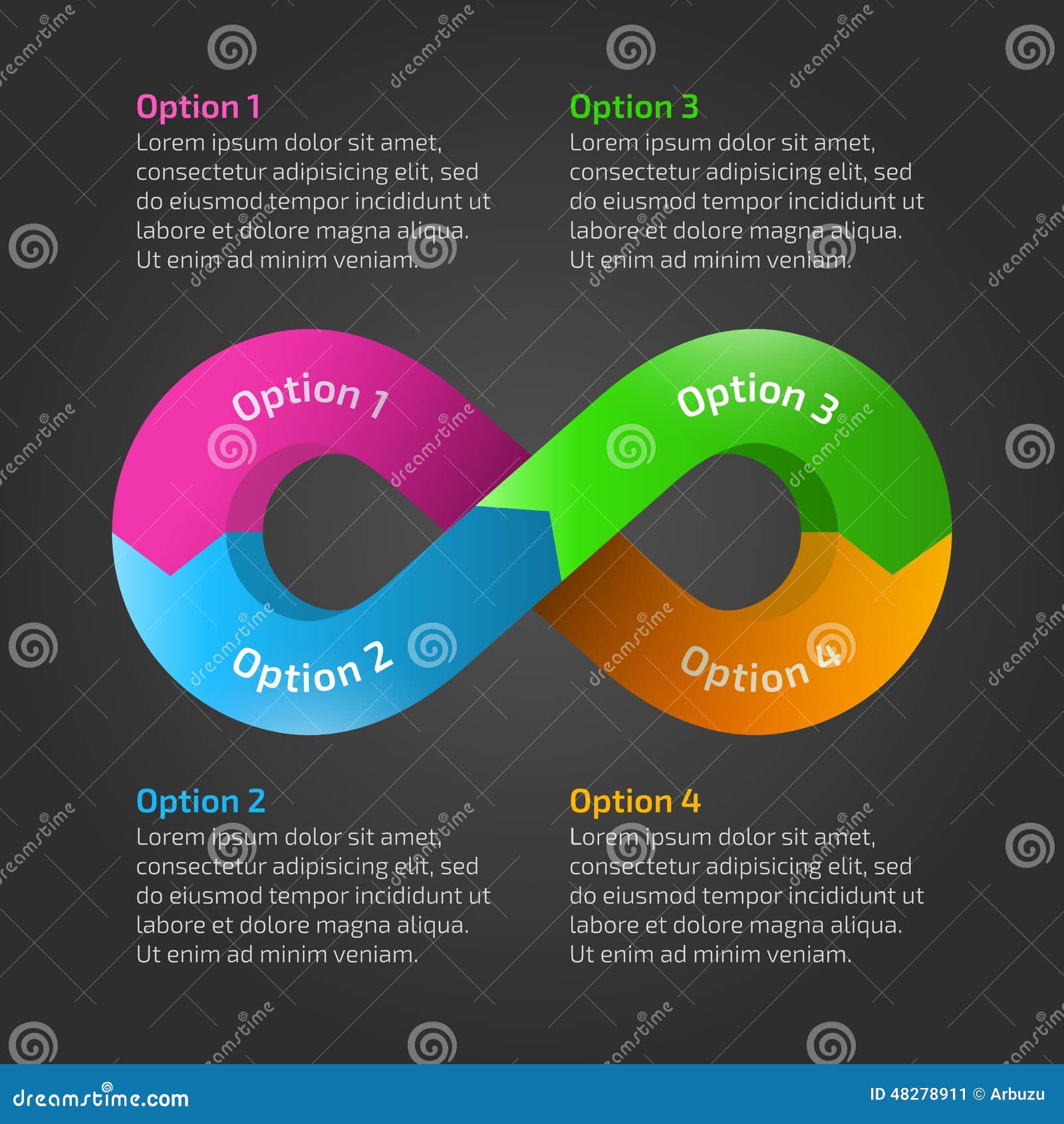 Option 1
Lorem ipsum dolor sit amet, consectetur adipisicing elit, sed do eiusmod tempor incididunt ut labore et dolore magna aliqua. Ut enim ad minim veniam.

Option 3
Lorem ipsum dolor sit amet, consectetur adipisicing elit, sed do eiusmod tempor incididunt ut labore et dolore magna aliqua. Ut enim ad minim veniam.

Option 1
Option 3
Option 2
Option 4

Option 2
Lorem ipsum dolor sit amet, consectetur adipisicing elit, sed do eiusmod tempor incididunt ut labore et dolore magna aliqua. Ut enim ad minim veniam.

Option 4
Lorem ipsum dolor sit amet, consectetur adipisicing elit, sed do eiusmod tempor incididunt ut labore et dolore magna aliqua. Ut enim ad minim veniam.

dreamstime.com
ID 48278911 © Arbuzu