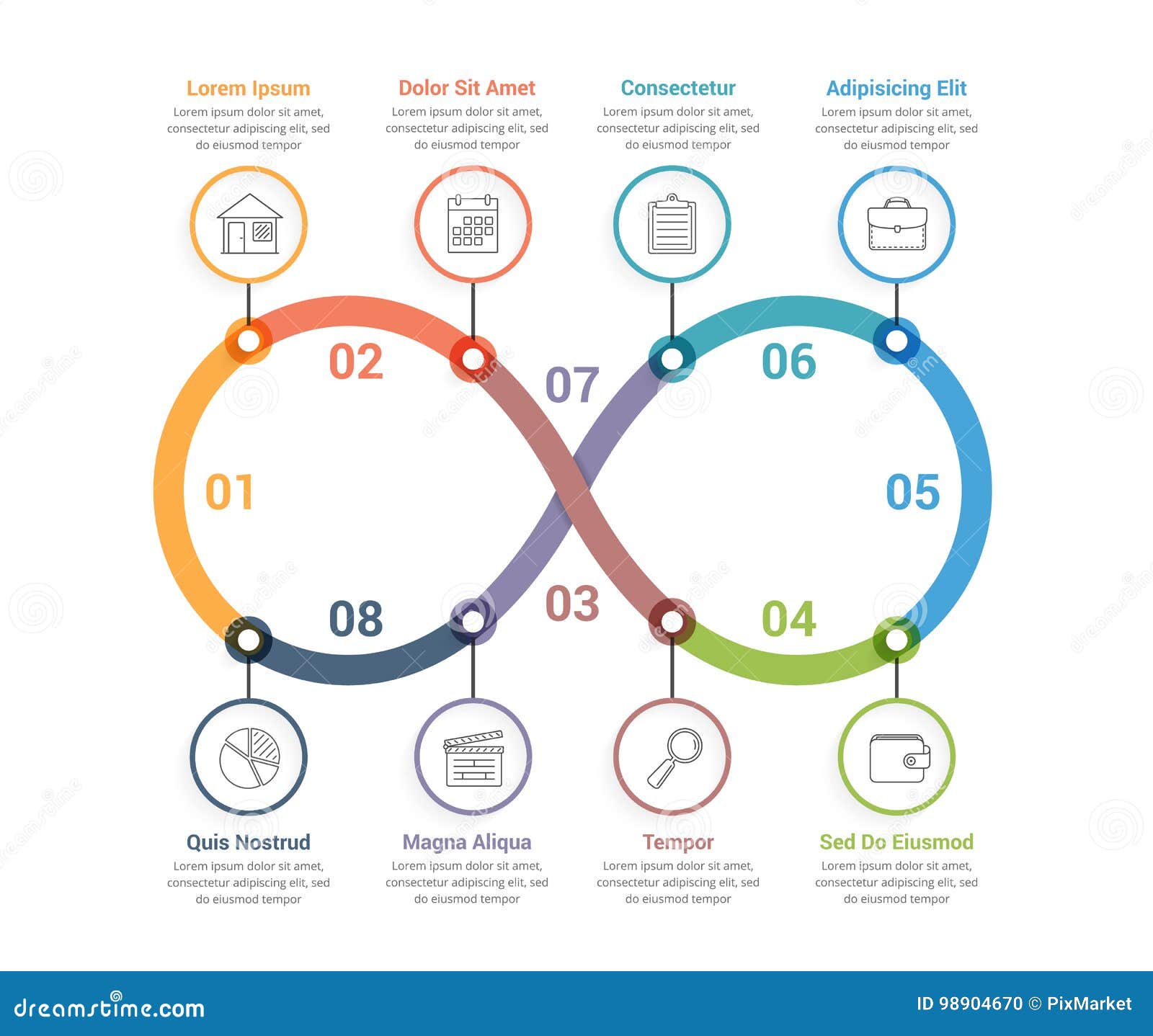 Lorem Ipsum
Lorem ipsum dolor sit amet, consectetur adipiscing elit, sed do eiusmod tempor

Dolor Sit Amet
Lorem ipsum dolor sit amet, consectetur adipiscing elit, sed do eiusmod tempor

Consectetur
Lorem ipsum dolor sit amet, consectetur adipiscing elit, sed do eiusmod tempor

Adipisicing Elit
Lorem ipsum dolor sit amet, consectetur adipiscing elit, sed do eiusmod tempor

02
07
06
01
05
08
03
04

Quis Nostrud
Lorem ipsum dolor sit amet, consectetur adipiscing elit, sed do eiusmod tempor

Magna Aliqua
Lorem ipsum dolor sit amet, consectetur adipiscing elit, sed do eiusmod tempor

Tempor
Lorem ipsum dolor sit amet, consectetur adipiscing elit, sed do eiusmod tempor

Sed Do Eiusmod
Lorem ipsum dolor sit amet, consectetur adipiscing elit, sed do eiusmod tempor

dreamstime.com
ID 98904670 © PixMarket