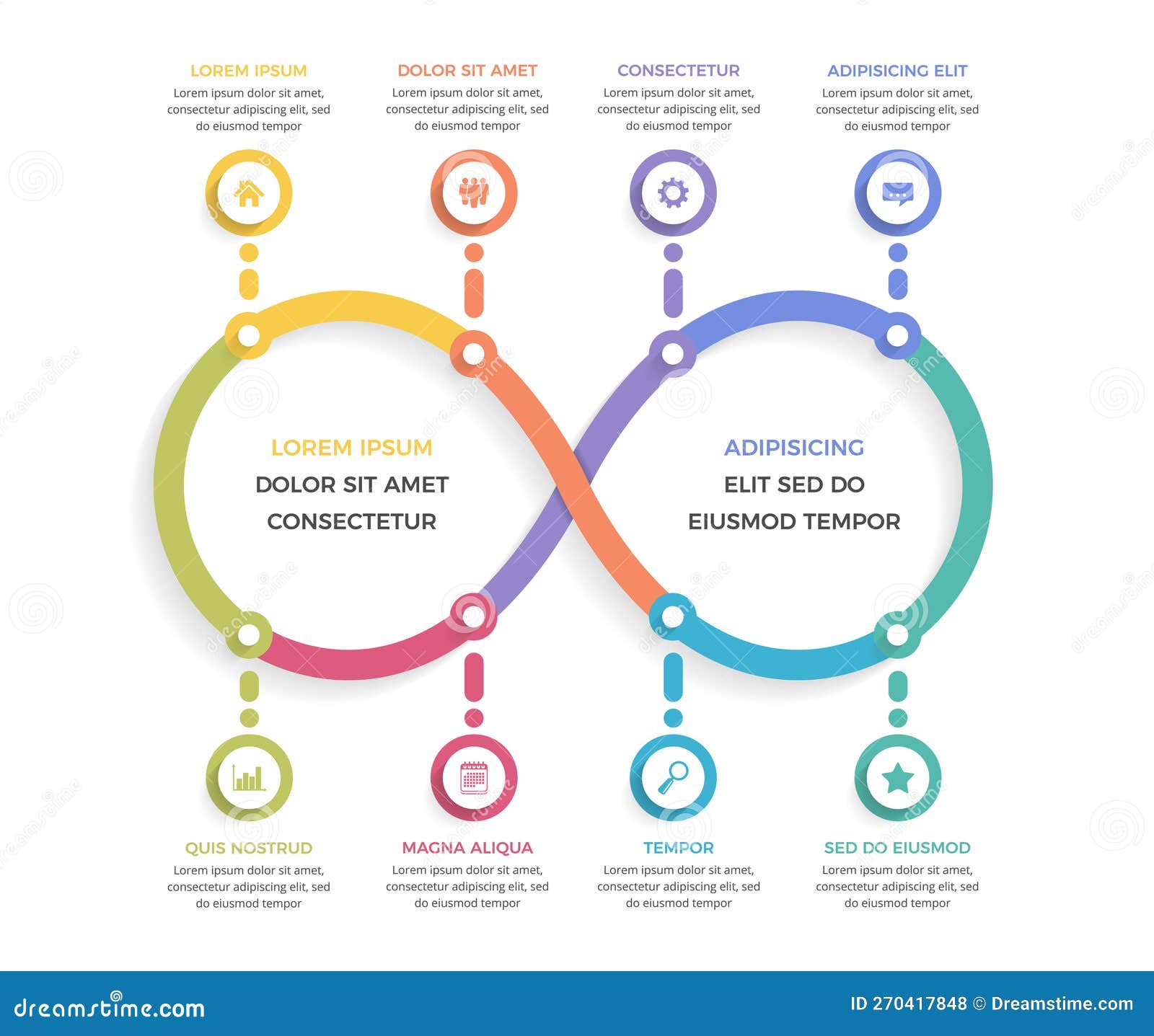 LOREM IPSUM
Lorem ipsum dolor sit amet, consectetur adipiscing elit, sed do eiusmod tempor

DOLOR SIT AMET
Lorem ipsum dolor sit amet, consectetur adipiscing elit, sed do eiusmod tempor

CONSECTETUR
Lorem ipsum dolor sit amet, consectetur adipiscing elit, sed do eiusmod tempor

ADIPISICING ELIT
Lorem ipsum dolor sit amet, consectetur adipiscing elit, sed do eiusmod tempor

LOREM IPSUM
DOLOR SIT AMET
CONSECTETUR

ADIPISICING
ELIT SED DO
EIUSMOD TEMPOR

QUIS NOSTRUD
Lorem ipsum dolor sit amet, consectetur adipiscing elit, sed do eiusmod tempor

MAGNA ALIQUA
Lorem ipsum dolor sit amet, consectetur adipiscing elit, sed do eiusmod tempor

TEMPOR
Lorem ipsum dolor sit amet, consectetur adipiscing elit, sed do eiusmod tempor

SED DO EIUSMOD
Lorem ipsum dolor sit amet, consectetur adipiscing elit, sed do eiusmod tempor

dreamstime.com
ID 270417848 © Dreamstime.com