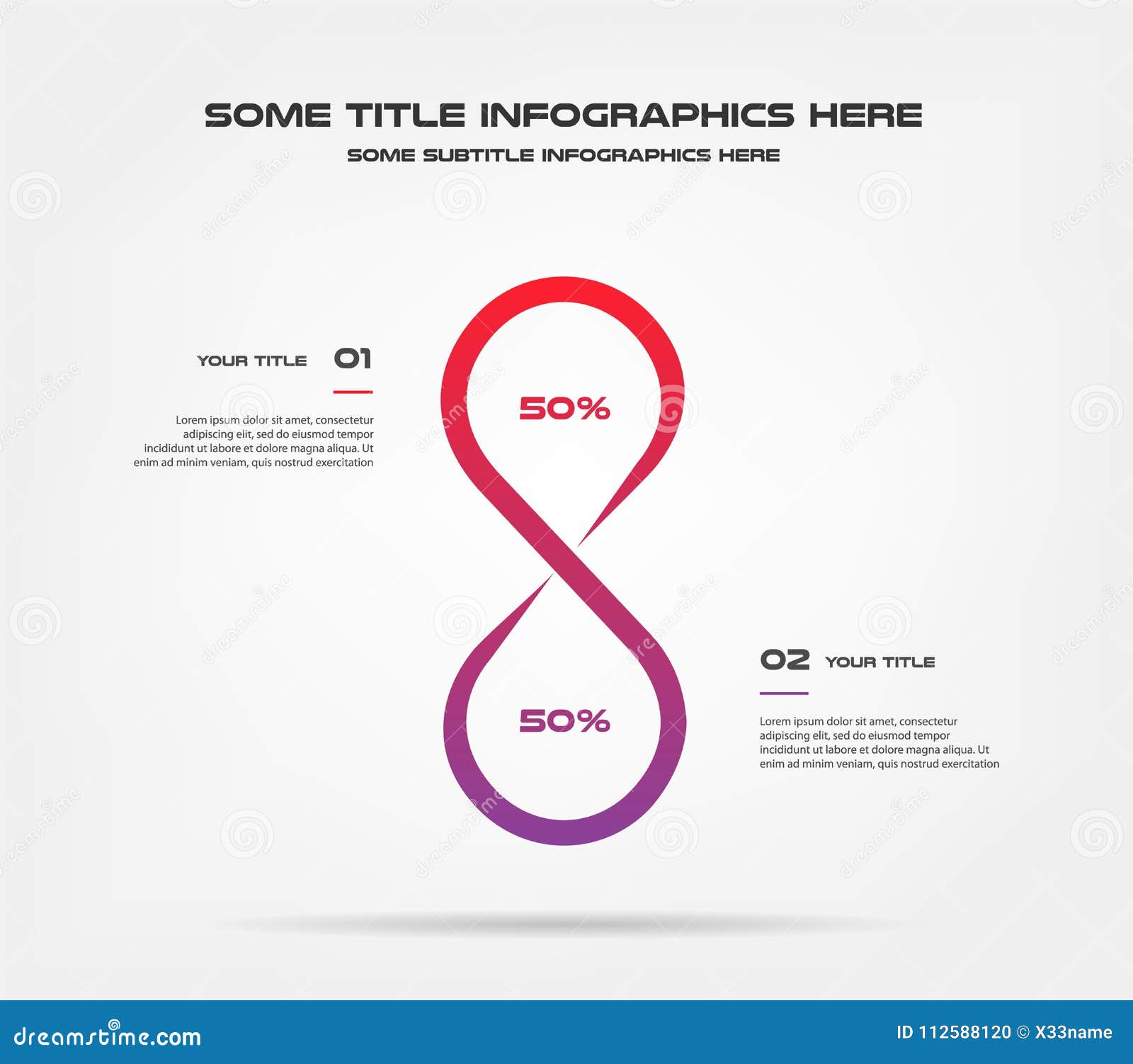 SOME TITLE INFOGRAPHICS HERE

SOME SUBTITLE INFOGRAPHICS HERE

YOUR TITLE 01

Lorem ipsum dolor sit amet, consectetur adipiscing elit, sed do eiusmod tempor incididunt ut labore et dolore magna aliqua. Ut enim ad minim veniam, quis nostrud exercitation

50%

50%

02 YOUR TITLE

Lorem ipsum dolor sit amet, consectetur adipiscing elit, sed do eiusmod tempor incididunt ut labore et dolore magna aliqua. Ut enim ad minim veniam, quis nostrud exercitation

dreamstime.com

ID 112588120 © X33name