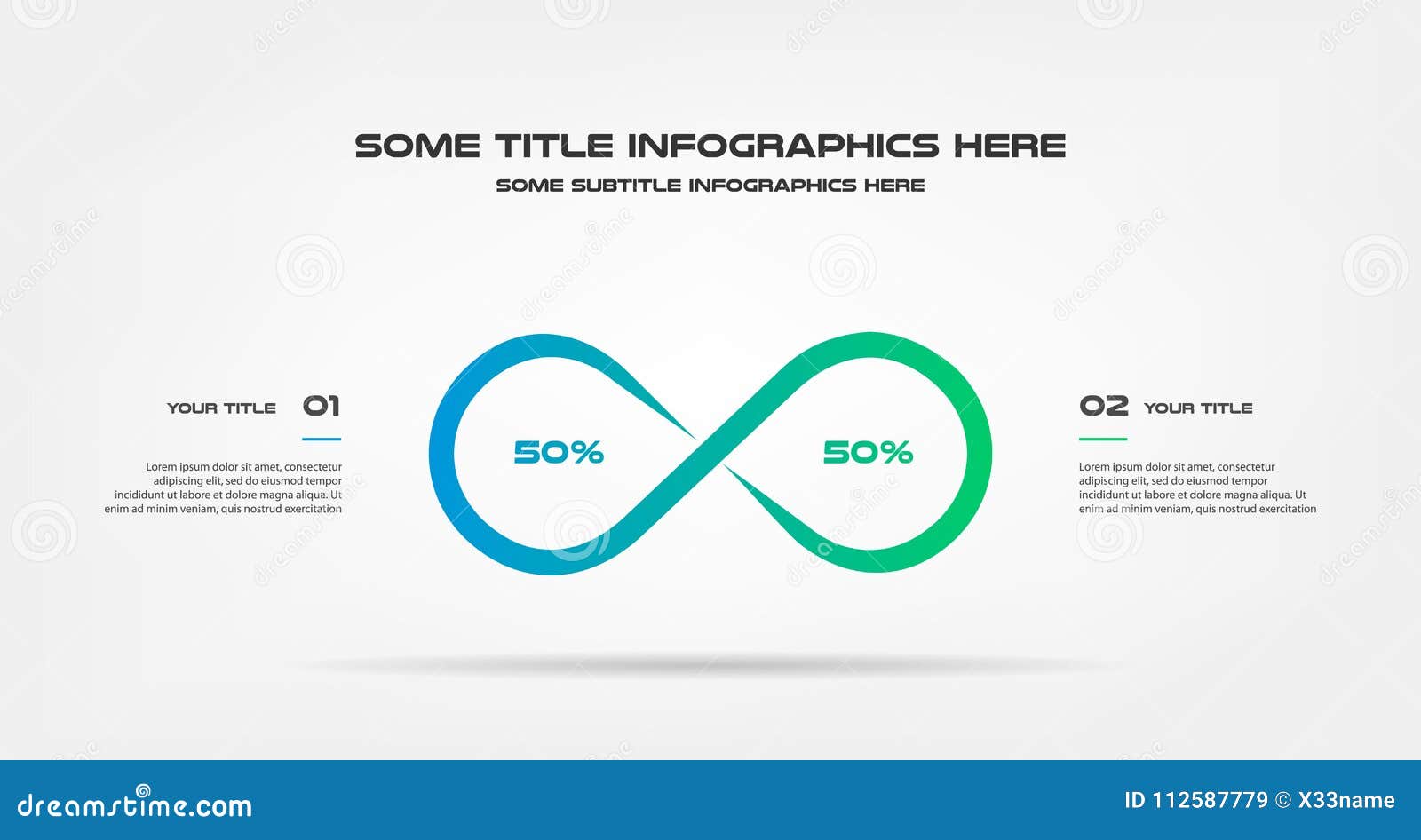 SOME TITLE INFOGRAPHICS HERE

SOME SUBTITLE INFOGRAPHICS HERE

YOUR TITLE 01

Lorem ipsum dolor sit amet, consectetur adipiscing elit, sed do eiusmod tempor incididunt ut labore et dolore magna aliqua. Ut enim ad minim veniam, quis nostrud exercitation

50%

50%

02 YOUR TITLE

Lorem ipsum dolor sit amet, consectetur adipiscing elit, sed do eiusmod tempor incididunt ut labore et dolore magna aliqua. Ut enim ad minim veniam, quis nostrud exercitation

dreamstime.com

ID 112587779 © X33name