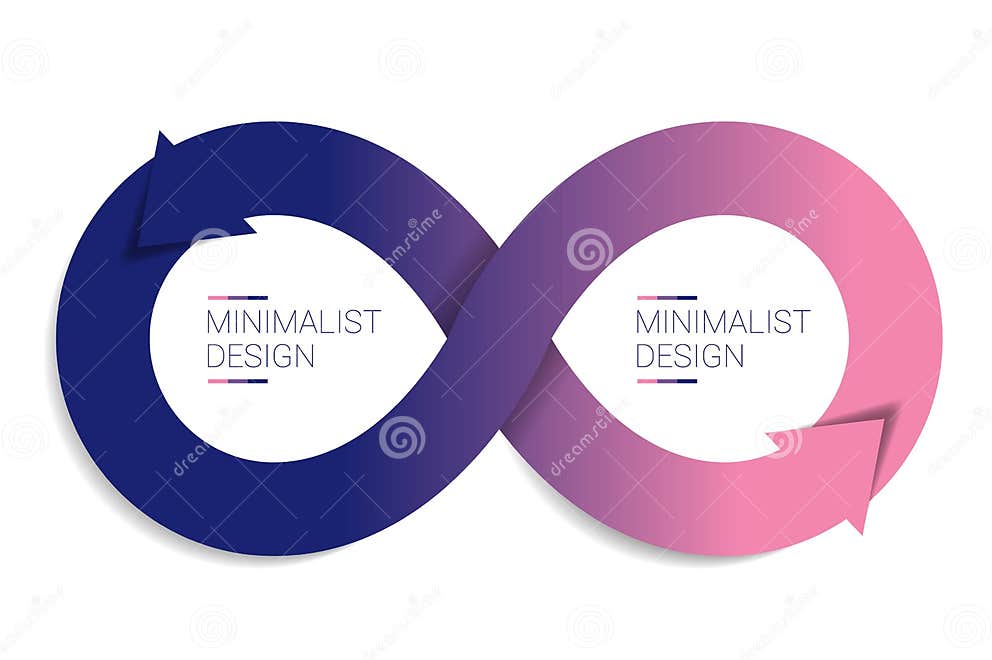 MINIMALIST DESIGN

MINIMALIST DESIGN

dreamstime