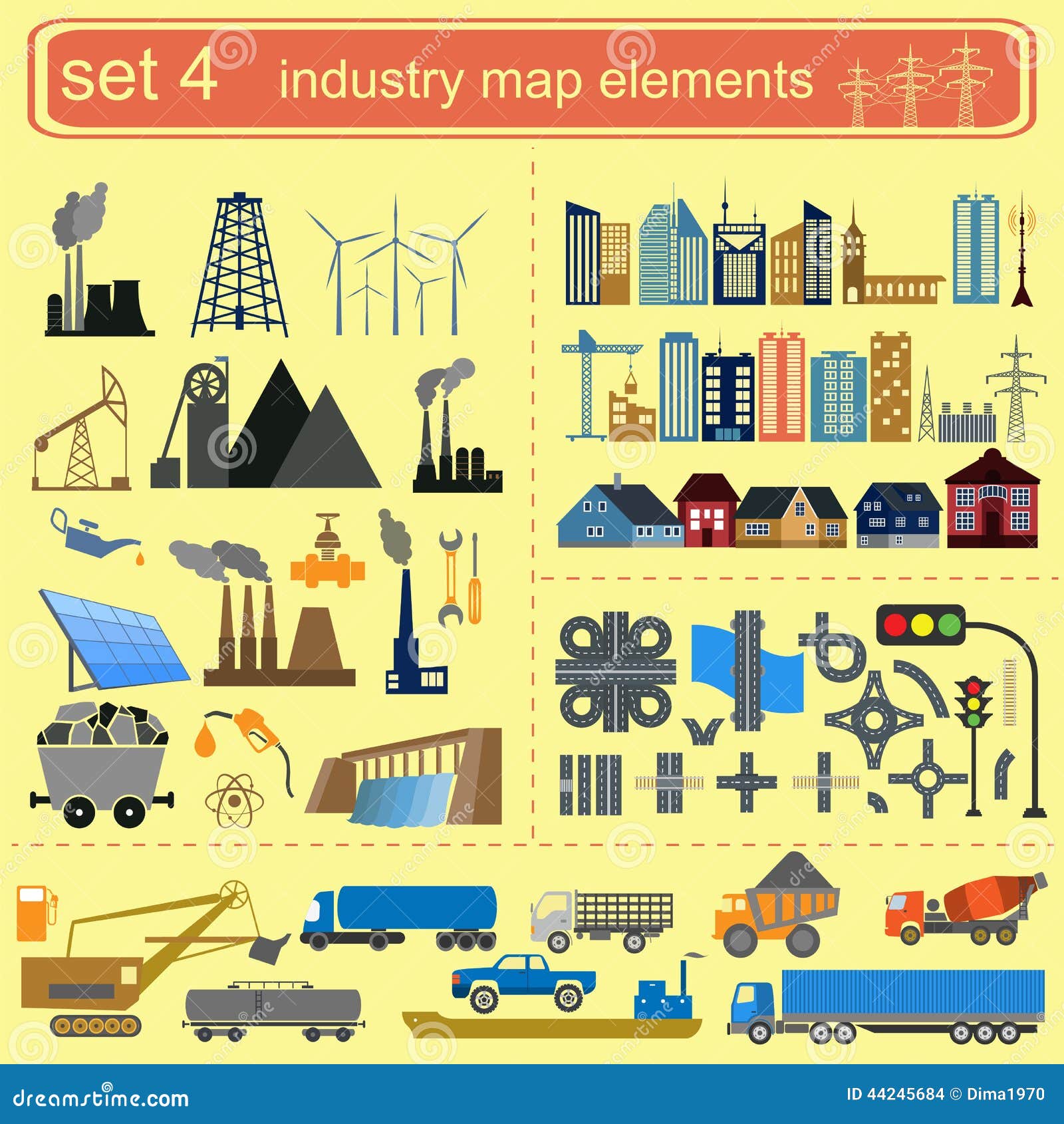 set 4 industry map elements

dreamstime.com

ID 44245684 © Dima1970