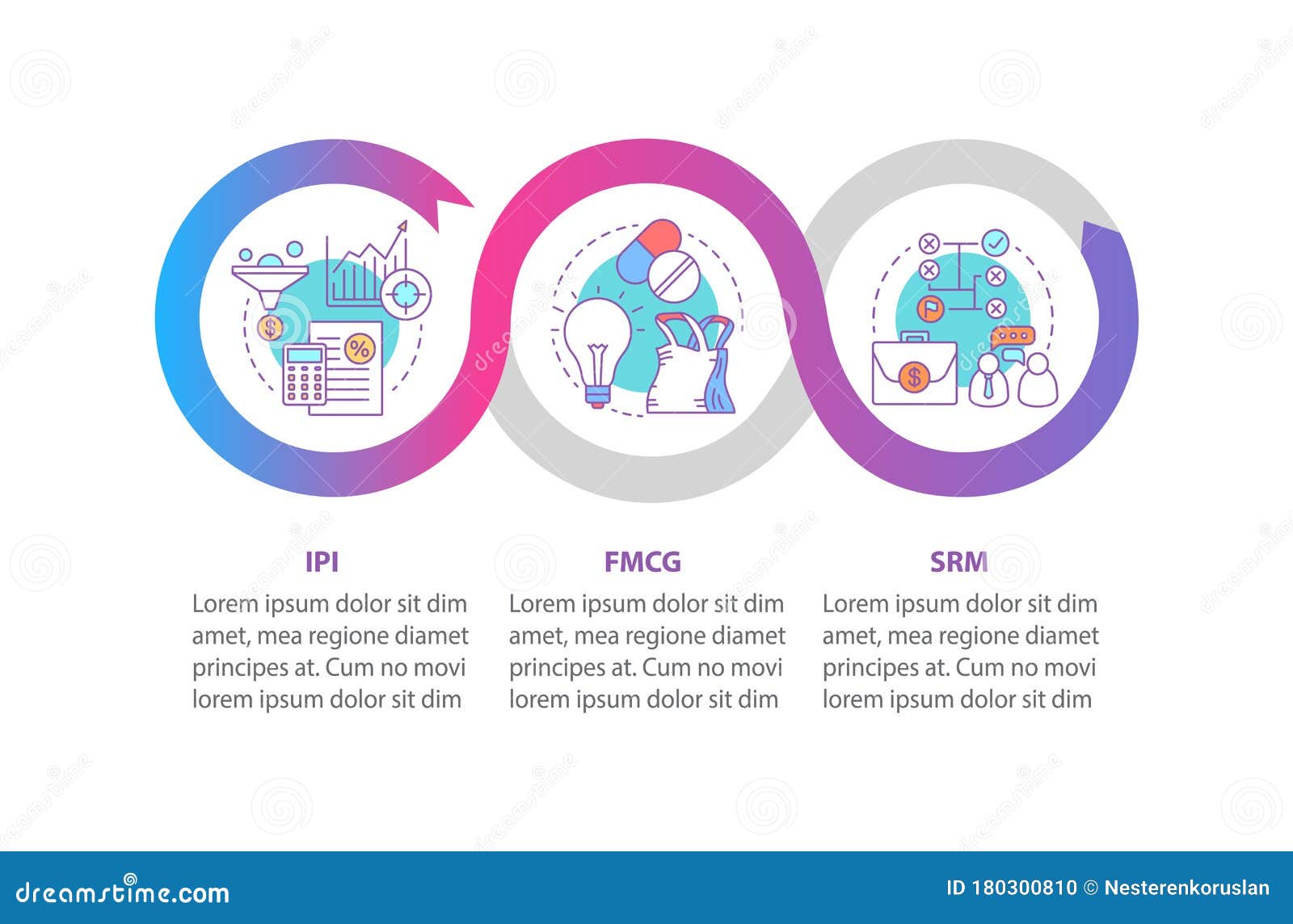 IPI

Lorem ipsum dolor sit dim amet, mea regione diamet principes at. Cum no movi lorem ipsum dolor sit dim

FMCG

Lorem ipsum dolor sit dim amet, mea regione diamet principes at. Cum no movi lorem ipsum dolor sit dim

SRM

Lorem ipsum dolor sit dim amet, mea regione diamet principes at. Cum no movi lorem ipsum dolor sit dim

dreamstime.com

ID 180300810 © Nesterenkoruslan