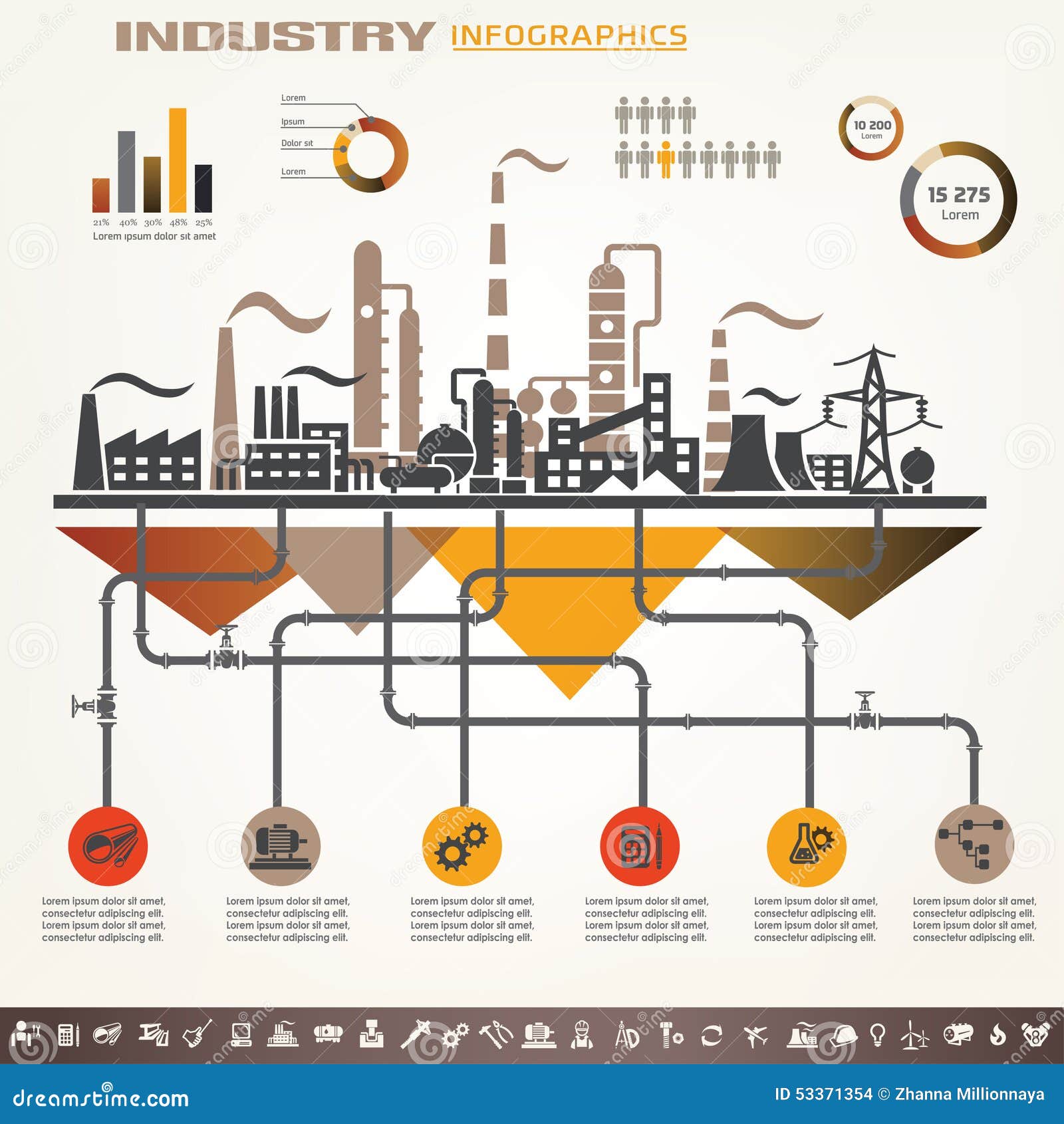 INDUSTRY INFOGRAPHICS

21% 40% 30% 48% 25%
Lorem ipsum dolor sit amet

Lorem
Ipsum
Dolor sit
Lorem

10 200
Lorem

15 275
Lorem

Lorem ipsum dolor sit amet, consectetur adipiscing elit. Lorem ipsum dolor sit amet, consectetur adipiscing elit.

Lorem ipsum dolor sit amet, consectetur adipiscing elit. Lorem ipsum dolor sit amet, consectetur adipiscing elit.

Lorem ipsum dolor sit amet, consectetur adipiscing elit. Lorem ipsum dolor sit amet, consectetur adipiscing elit.

Lorem ipsum dolor sit amet, consectetur adipiscing elit. Lorem ipsum dolor sit amet, consectetur adipiscing elit.

Lorem ipsum dolor sit amet, consectetur adipiscing elit. Lorem ipsum dolor sit amet, consectetur adipiscing elit.

Lorem ipsum dolor sit amet, consectetur adipiscing elit. Lorem ipsum dolor sit amet, consectetur adipiscing elit.

dreamstime.com
ID 53371354 © Zhanna Millionnaya