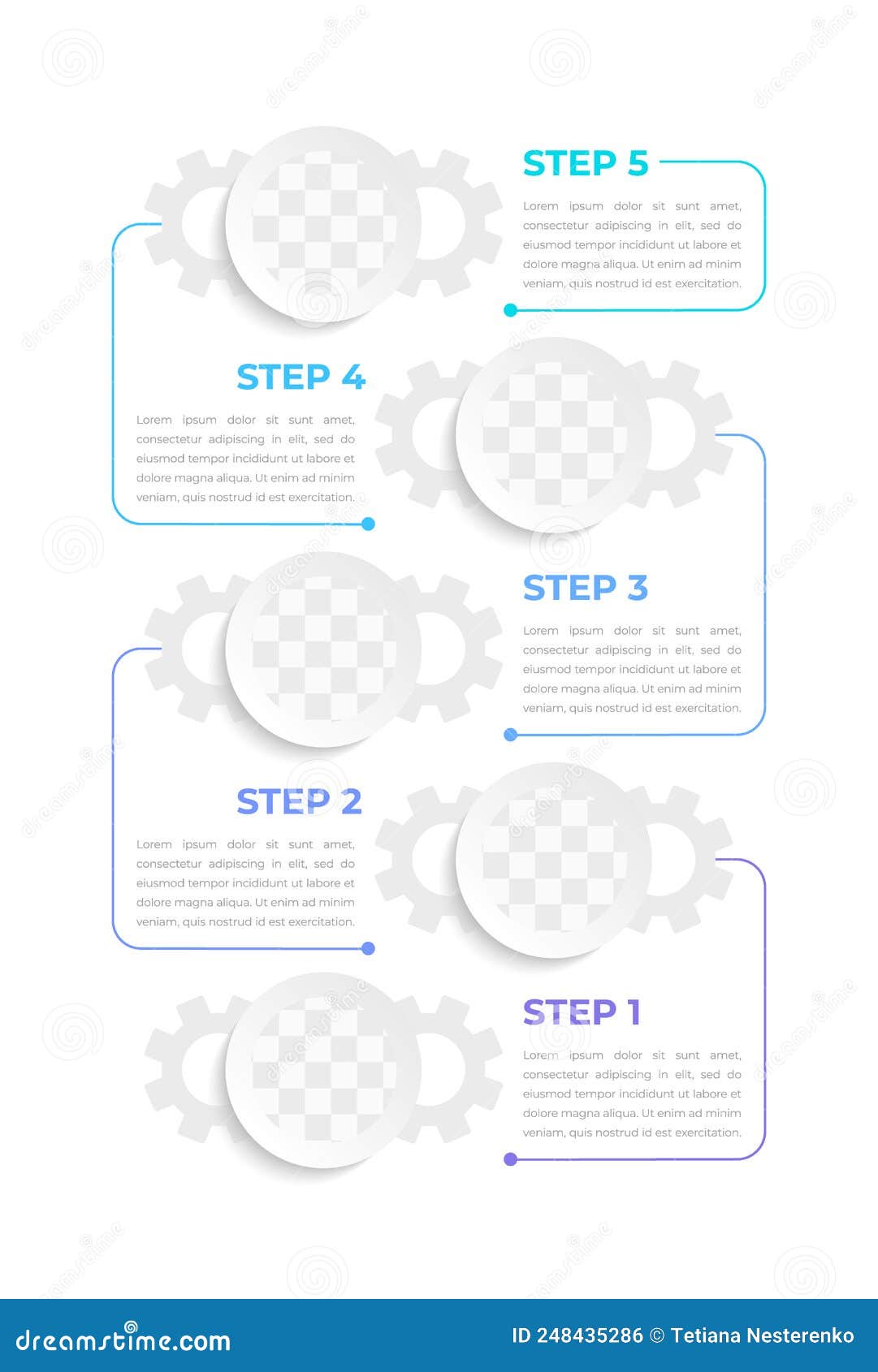 STEP 5

Lorem ipsum dolor sit sunt amet, consectetur adipiscing in elit, sed do eiusmod tempor incididunt ut labore et dolore magna aliqua. Ut enim ad minim veniam, quis nostrud id est exercitation.

STEP 4

Lorem ipsum dolor sit sunt amet, consectetur adipiscing in elit, sed do eiusmod tempor incididunt ut labore et dolore magna aliqua. Ut enim ad minim veniam, quis nostrud id est exercitation.

STEP 3

Lorem ipsum dolor sit sunt amet, consectetur adipiscing in elit, sed do eiusmod tempor incididunt ut labore et dolore magna aliqua. Ut enim ad minim veniam, quis nostrud id est exercitation.

STEP 2

Lorem ipsum dolor sit sunt amet, consectetur adipiscing in elit, sed do eiusmod tempor incididunt ut labore et dolore magna aliqua. Ut enim ad minim veniam, quis nostrud id est exercitation.

STEP 1

Lorem ipsum dolor sit sunt amet, consectetur adipiscing in elit, sed do eiusmod tempor incididunt ut labore et dolore magna aliqua. Ut enim ad minim veniam, quis nostrud id est exercitation.

dreamstime.com

ID 248435286 © Tetiana Nesterenko