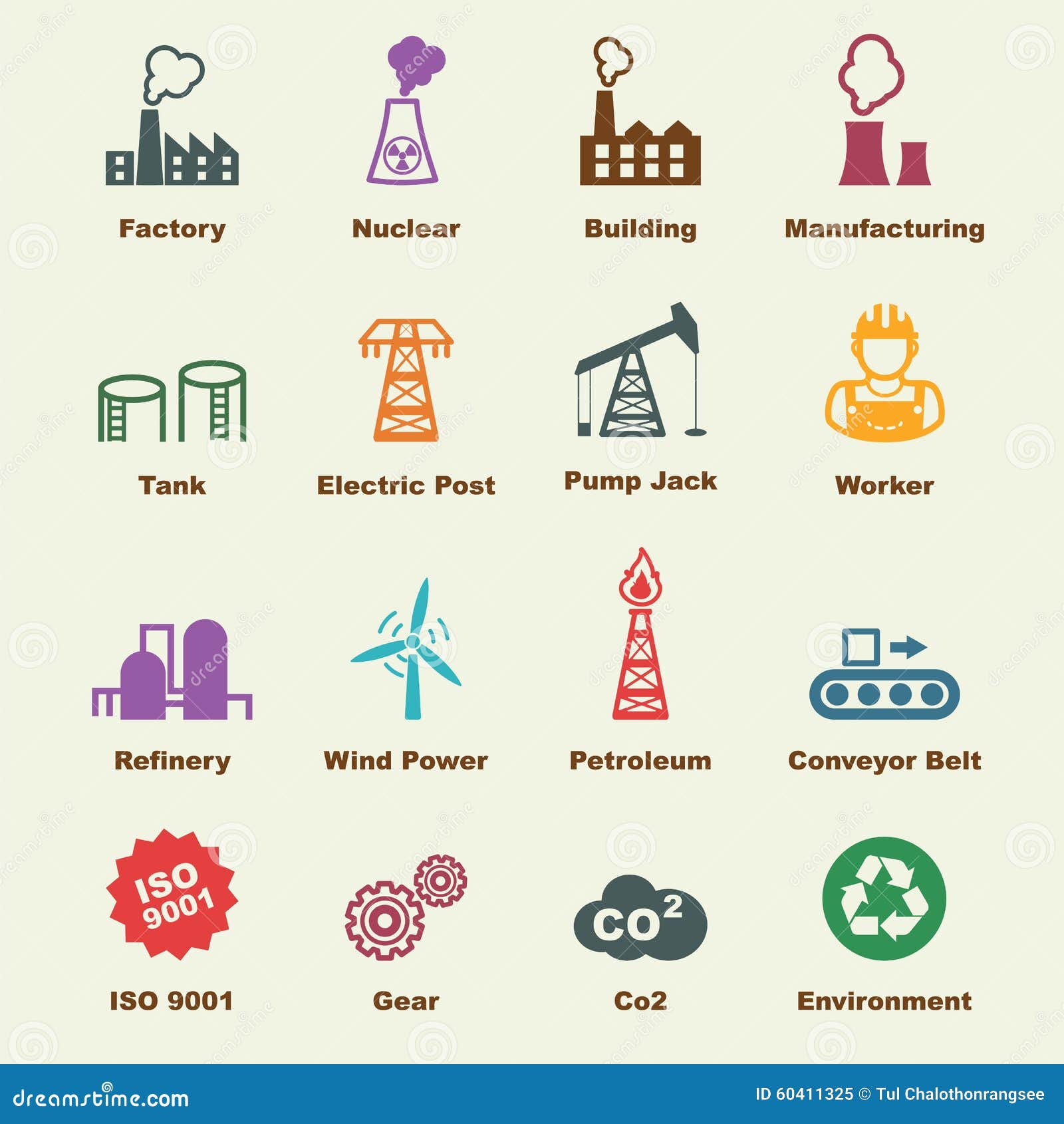 Factory
Nuclear
Building
Manufacturing

Tank
Electric Post
Pump Jack
Worker

Refinery
Wind Power
Petroleum
Conveyor Belt

ISO 9001
ISO 9001
Gear
$CO^2$
Co2
Environment

dreamstime.com
ID 60411325 © Tul Chalothonrangsee