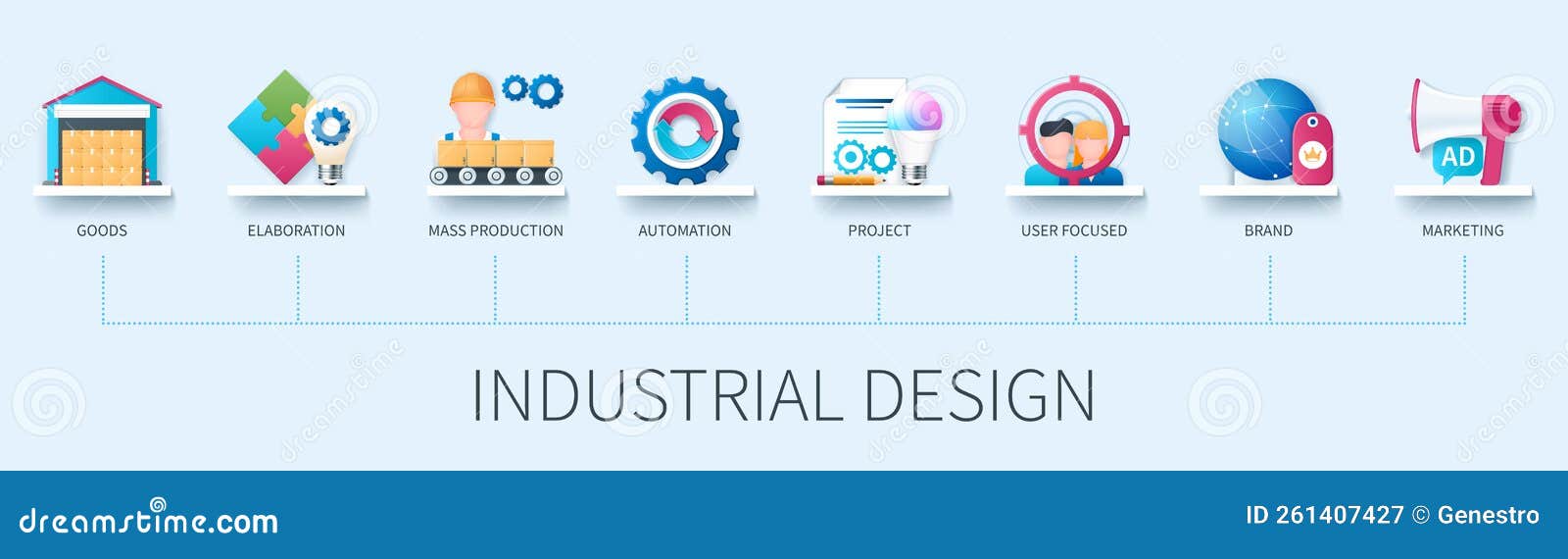 AD

GOODS ELABORATION MASS PRODUCTION AUTOMATION PROJECT USER FOCUSED BRAND MARKETING

INDUSTRIAL DESIGN

dreamstime.com

ID 261407427 © Genestro