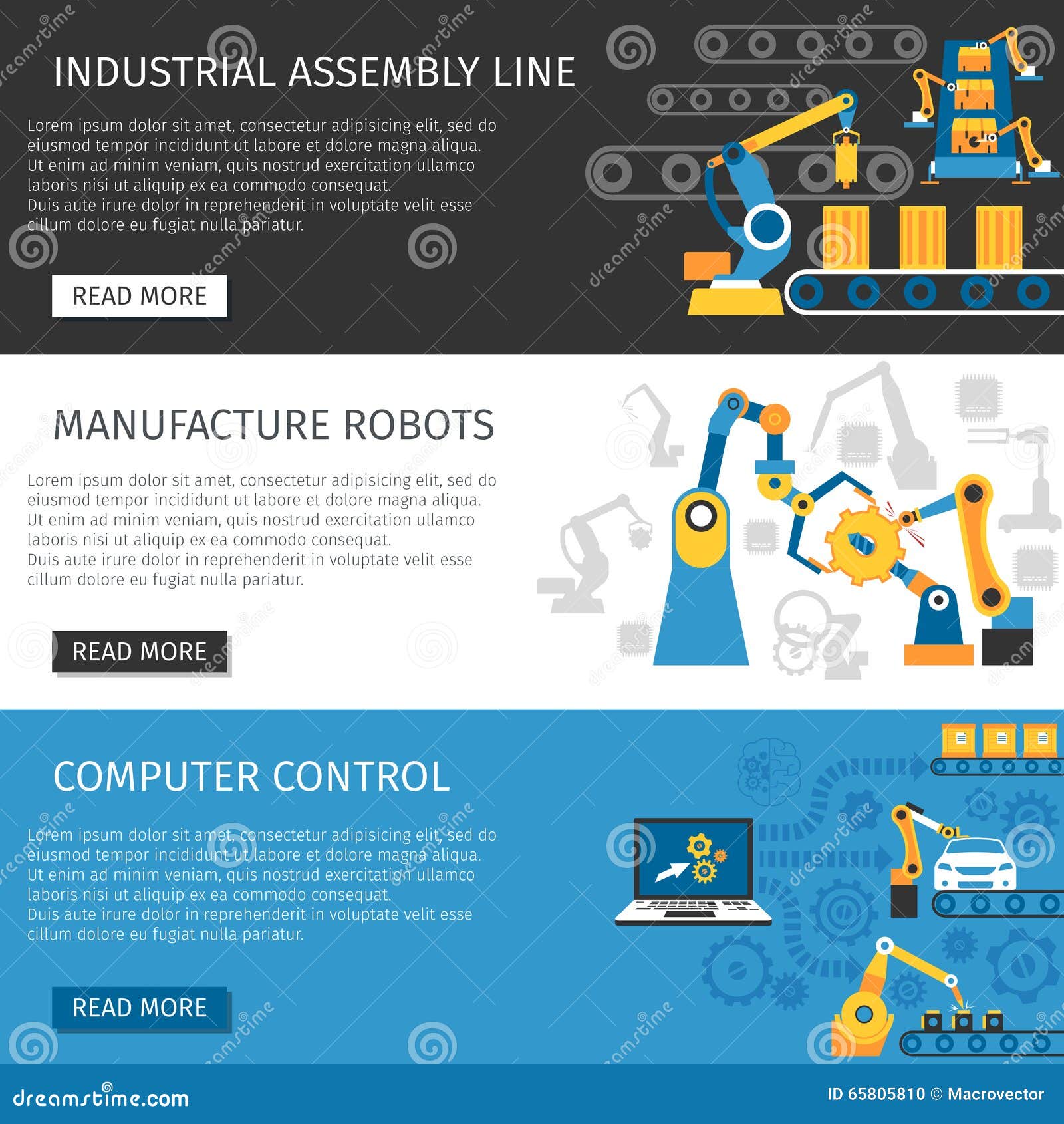 INDUSTRIAL ASSEMBLY LINE

Lorem ipsum dolor sit amet, consectetur adipisicing elit, sed do eiusmod tempor incididunt ut labore et dolore magna aliqua. Ut enim ad minim veniam, quis nostrud exercitation ullamco laboris nisi ut aliquip ex ea commodo consequat. Duis aute irure dolor in reprehenderit in voluptate velit esse cillum dolore eu fugiat nulla pariatur.

READ MORE

MANUFACTURE ROBOTS

Lorem ipsum dolor sit amet, consectetur adipisicing elit, sed do eiusmod tempor incididunt ut labore et dolore magna aliqua. Ut enim ad minim veniam, quis nostrud exercitation ullamco laboris nisi ut aliquip ex ea commodo consequat. Duis aute irure dolor in reprehenderit in voluptate velit esse cillum dolore eu fugiat nulla pariatur.

READ MORE

COMPUTER CONTROL

Lorem ipsum dolor sit amet, consectetur adipisicing elit, sed do eiusmod tempor incididunt ut labore et dolore magna aliqua. Ut enim ad minim veniam, quis nostrud exercitation ullamco laboris nisi ut aliquip ex ea commodo consequat. Duis aute irure dolor in reprehenderit in voluptate velit esse cillum dolore eu fugiat nulla pariatur.

READ MORE

dreamstime.com

ID 65805810 © Macrovector