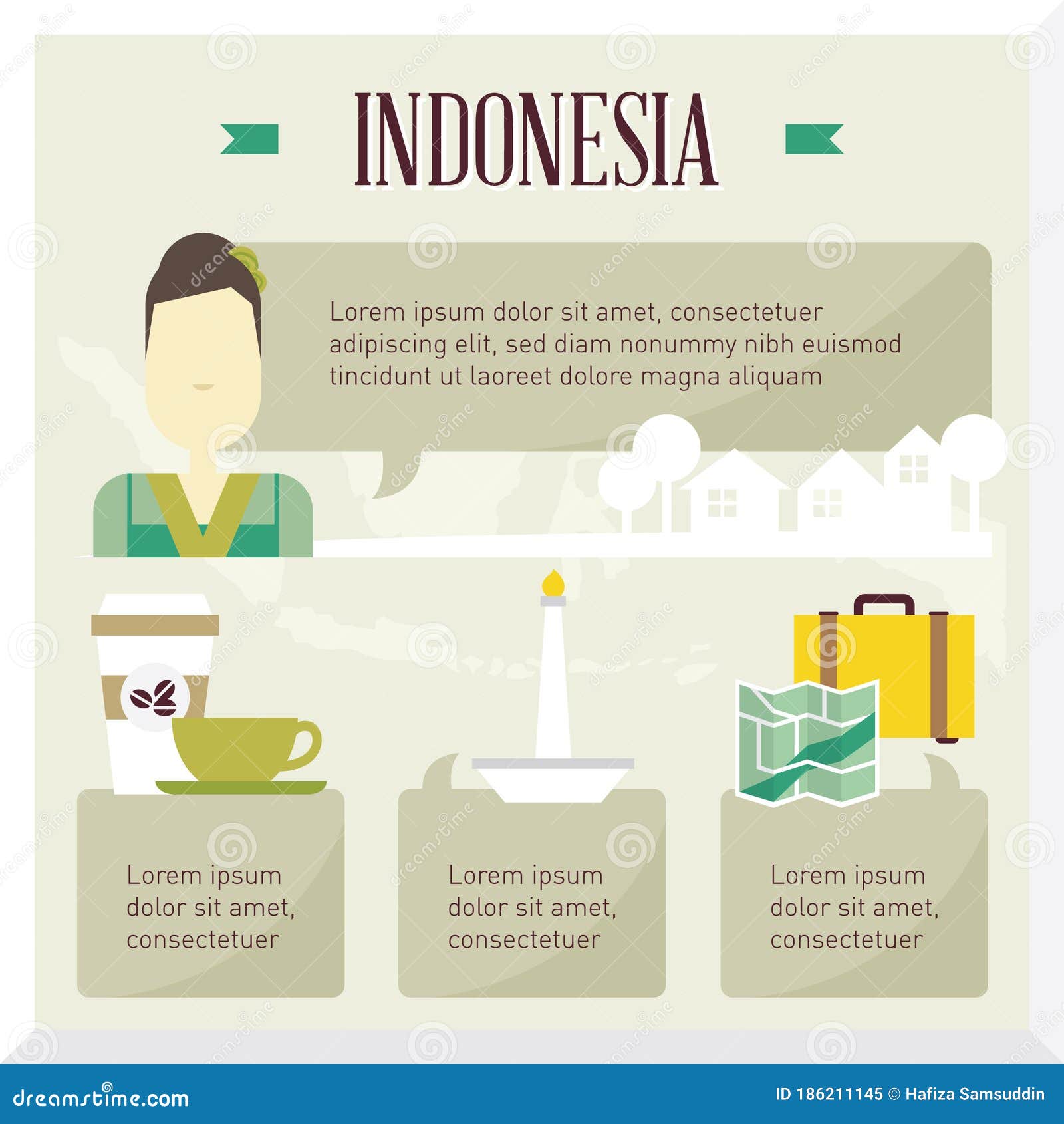 INDONESIA

Lorem ipsum dolor sit amet, consectetuer adipiscing elit, sed diam nonummy nibh euismod tincidunt ut laoreet dolore magna aliquam

Lorem ipsum dolor sit amet, consectetuer

Lorem ipsum dolor sit amet, consectetuer

Lorem ipsum dolor sit amet, consectetuer

dreamstime.com

ID 186211145 © Hafiza Samsuddin