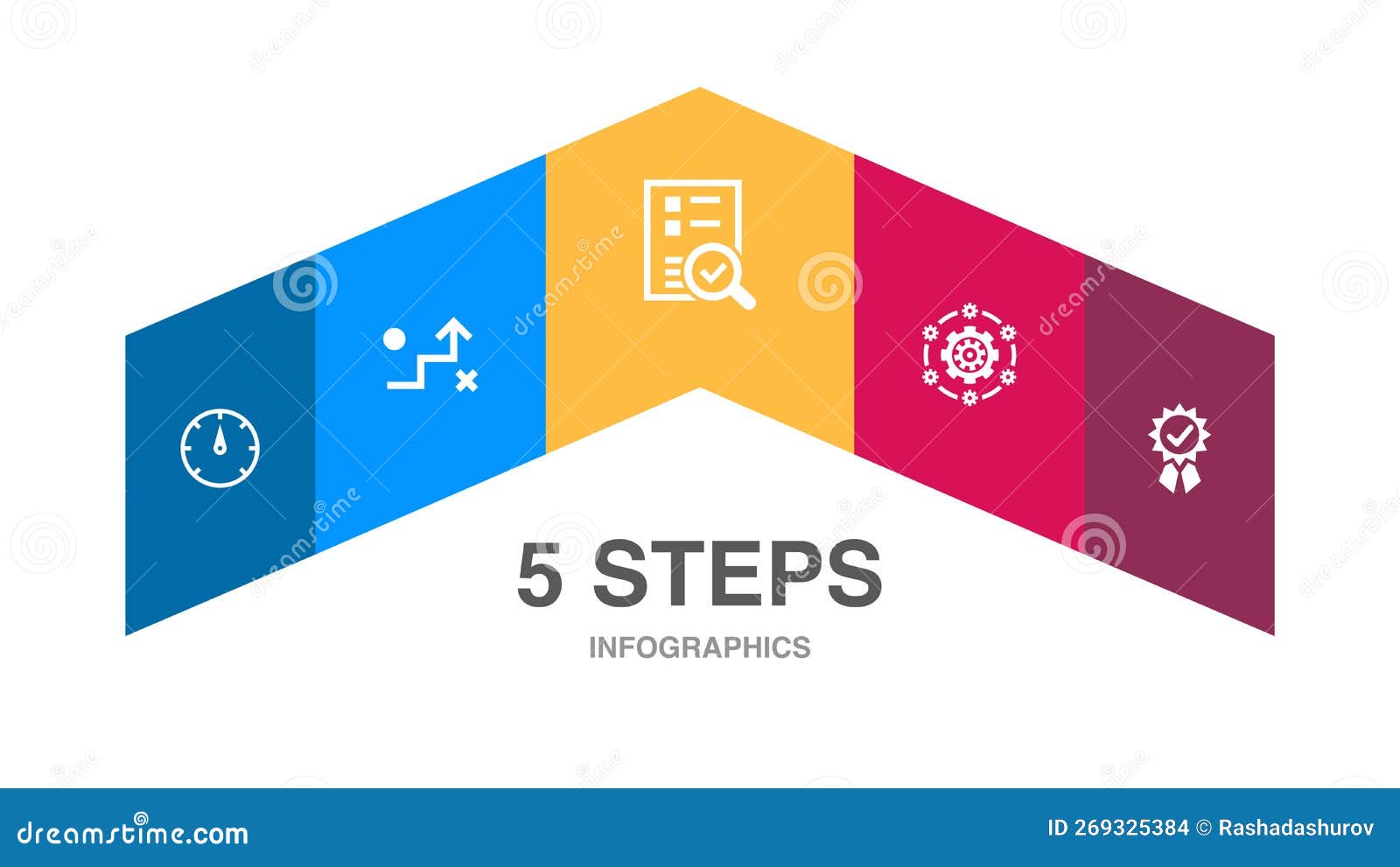 5 STEPS

INFOGRAPHICS

dreamstime.com

ID 269325384 © Rashadashurov