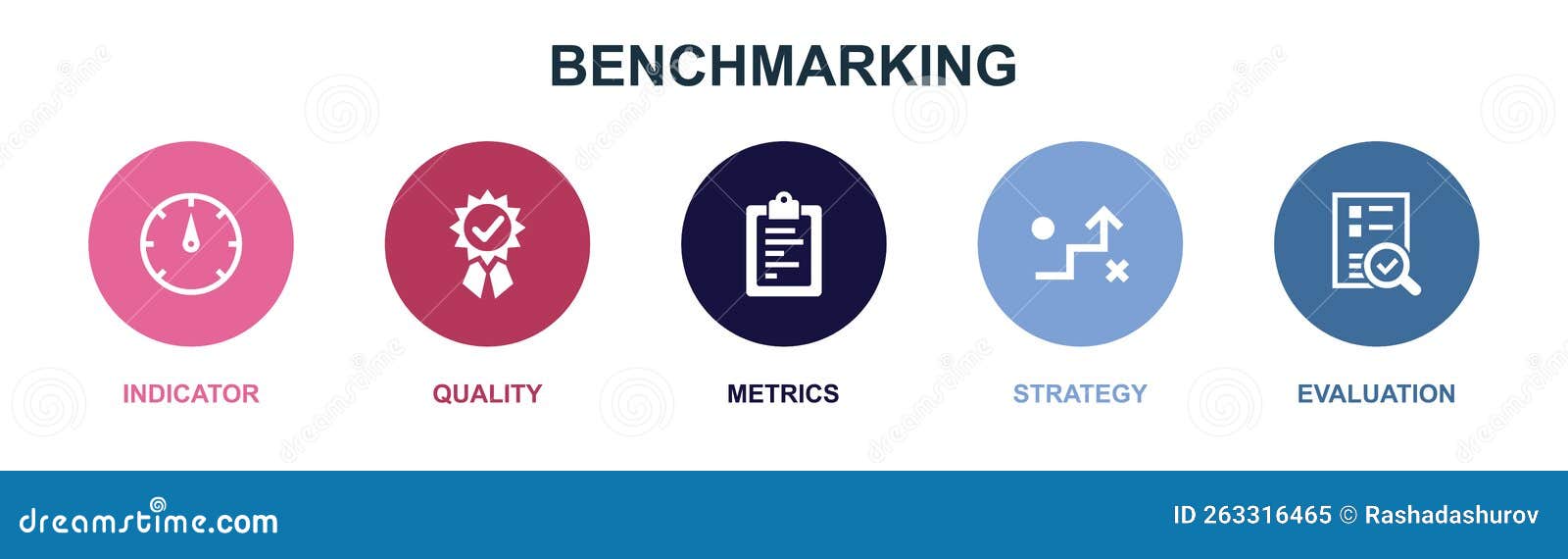 BENCHMARKING

INDICATOR

QUALITY

METRICS

STRATEGY

EVALUATION

dreamstime.com

ID 263316465 © Rashadashurov