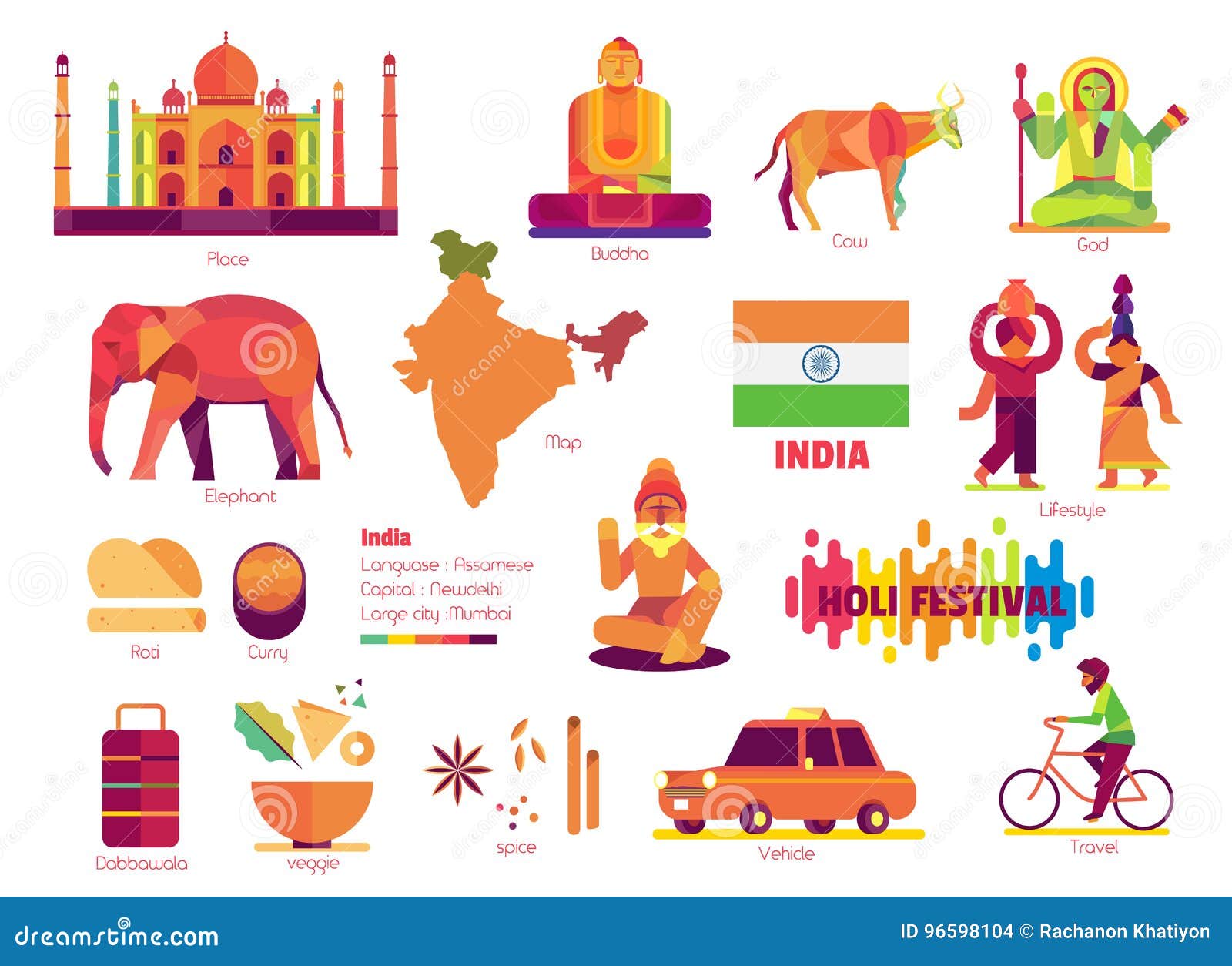 Place

Buddha

Cow

God

Elephant

Map

INDIA

Lifestyle

India
Language : Assamese
Capital : Newdelhi
Large city :Mumbai

HOLI FESTIVAL

Roti

Curry

Dabbawala

veggie

spice

Vehicle

Travel

dreamstime.com

ID 96598104 © Rachanon Khatiyon