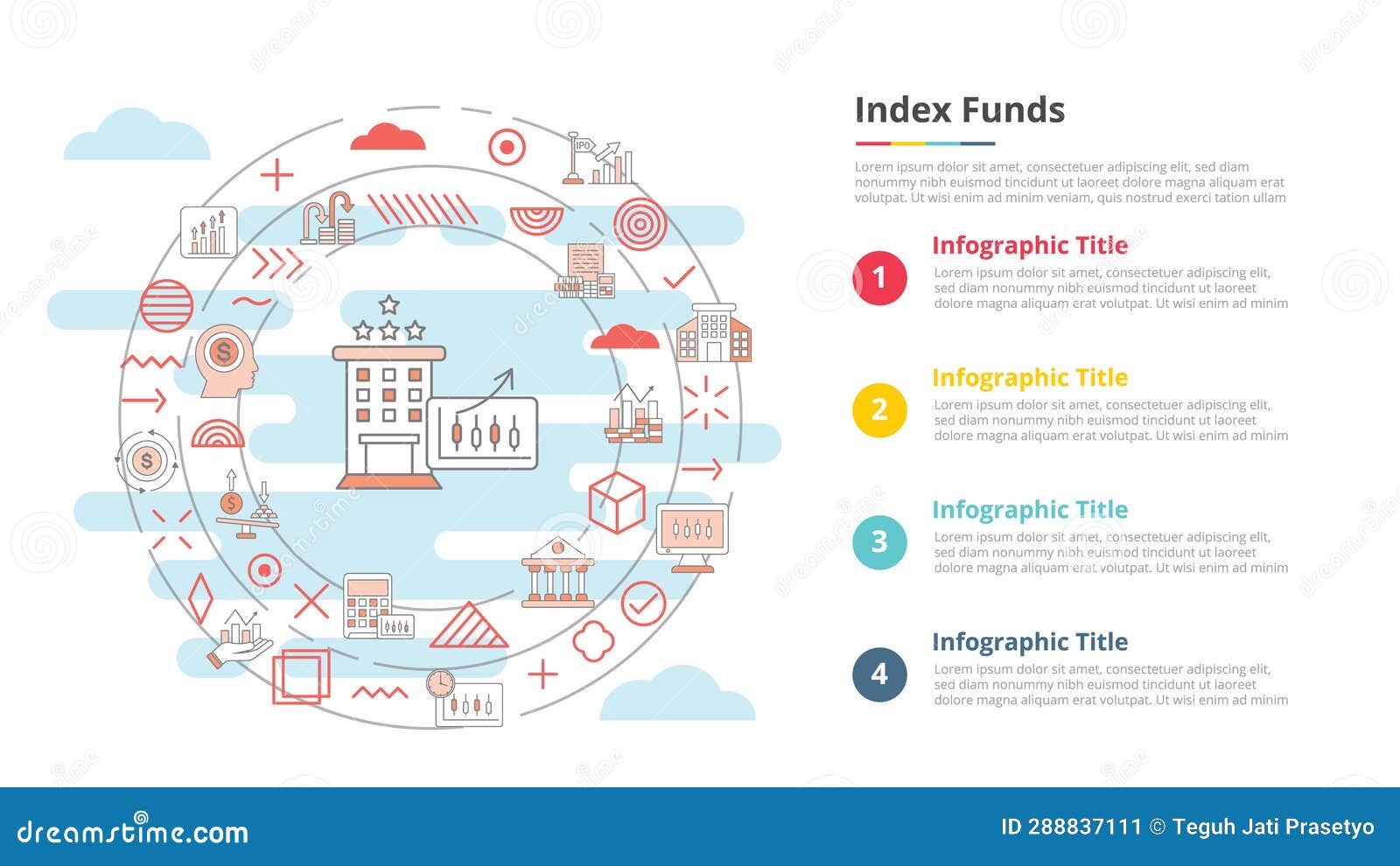 IPO

Index Funds

Lorem ipsum dolor sit amet, consectetuer adipiscing elit, sed diam nonummy nibh euismod tincidunt ut laoreet dolore magna aliquam erat volutpat. Ut wisi enim ad minim veniam, quis nostrud exerci tation ullam

1
Infographic Title
Lorem ipsum dolor sit amet, consectetuer adipiscing elit, sed diam nonummy nibh euismod tincidunt ut laoreet dolore magna aliquam erat volutpat. Ut wisi enim ad minim

2
Infographic Title
Lorem ipsum dolor sit amet, consectetuer adipiscing elit, sed diam nonummy nibh euismod tincidunt ut laoreet dolore magna aliquam erat volutpat. Ut wisi enim ad minim

3
Infographic Title
Lorem ipsum dolor sit amet, consectetuer adipiscing elit, sed diam nonummy nibh euismod tincidunt ut laoreet dolore magna aliquam erat volutpat. Ut wisi enim ad minim

4
Infographic Title
Lorem ipsum dolor sit amet, consectetuer adipiscing elit, sed diam nonummy nibh euismod tincidunt ut laoreet dolore magna aliquam erat volutpat. Ut wisi enim ad minim

dreamstime.com

ID 288837111 © Teguh Jati Prasetyo