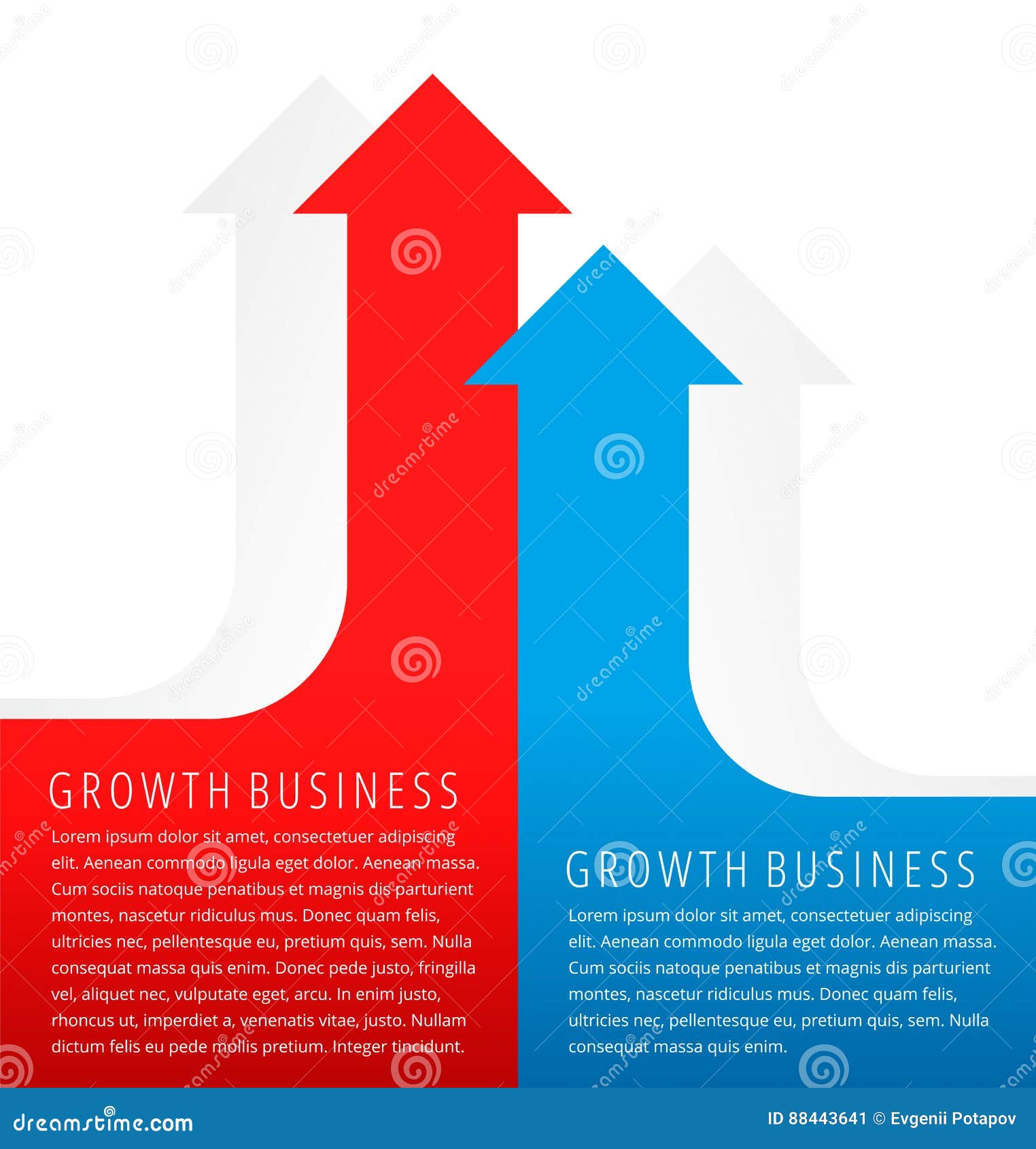 GROWTH BUSINESS

Lorem ipsum dolor sit amet, consectetuer adipiscing elit. Aenean commodo ligula eget dolor. Aenean massa. Cum sociis natoque penatibus et magnis dis parturient montes, nascetur ridiculus mus. Donec quam felis, ultricies nec, pellentesque eu, pretium quis, sem. Nulla consequat massa quis enim. Donec pede justo, fringilla vel, aliquet nec, vulputate eget, arcu. In enim justo, rhoncus ut, imperdiet a, venenatis vitae, justo. Nullam dictum felis eu pede mollis pretium. Integer tincidunt.

GROWTH BUSINESS

Lorem ipsum dolor sit amet, consectetuer adipiscing elit. Aenean commodo ligula eget dolor. Aenean massa. Cum sociis natoque penatibus et magnis dis parturient montes, nascetur ridiculus mus. Donec quam felis, ultricies nec, pellentesque eu, pretium quis, sem. Nulla consequat massa quis enim.

dreamstime.com

ID 88443641 © Evgenii Potapov