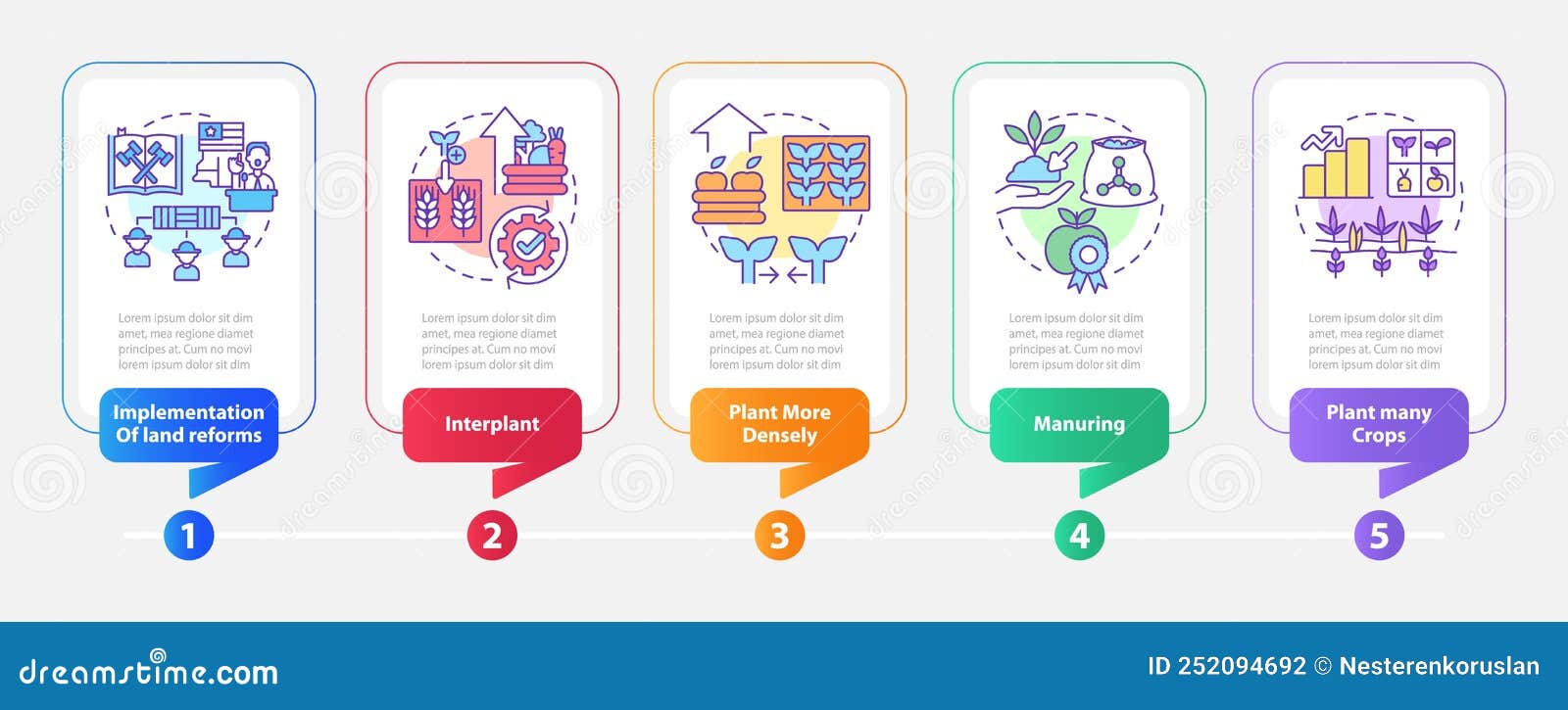 Lorem ipsum dolor sit dim amet, mea regione diamet principes at. Cum no movi lorem ipsum dolor sit dim

Implementation Of land reforms

1

Lorem ipsum dolor sit dim amet, mea regione diamet principes at. Cum no movi lorem ipsum dolor sit dim

Interplant

2

Lorem ipsum dolor sit dim amet, mea regione diamet principes at. Cum no movi lorem ipsum dolor sit dim

Plant More Densely

3

Lorem ipsum dolor sit dim amet, mea regione diamet principes at. Cum no movi lorem ipsum dolor sit dim

Manuring

4

Lorem ipsum dolor sit dim amet, mea regione diamet principes at. Cum no movi lorem ipsum dolor sit dim

Plant many Crops

5

dreamstime.com

ID 252094692 © Nesterenkoruslan