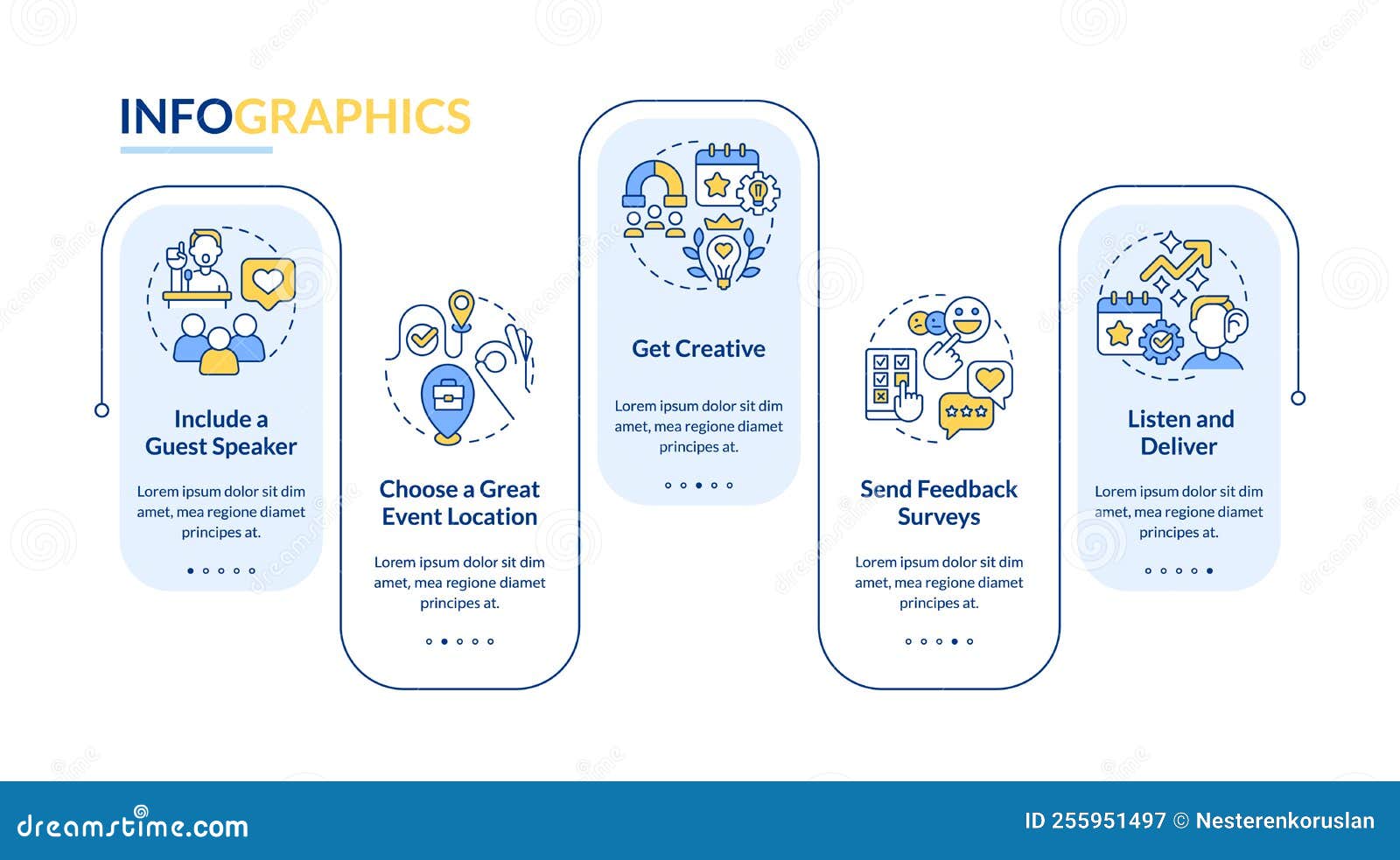 INFOGRAPHICS

Include a Guest Speaker

Lorem ipsum dolor sit dim amet, mea regione diamet principes at.

Choose a Great Event Location

Lorem ipsum dolor sit dim amet, mea regione diamet principes at.

Get Creative

Lorem ipsum dolor sit dim amet, mea regione diamet principes at.

Send Feedback Surveys

Lorem ipsum dolor sit dim amet, mea regione diamet principes at.

Listen and Deliver

Lorem ipsum dolor sit dim amet, mea regione diamet principes at.

dreamstime.com

ID 255951497 © Nesterenkoruslan