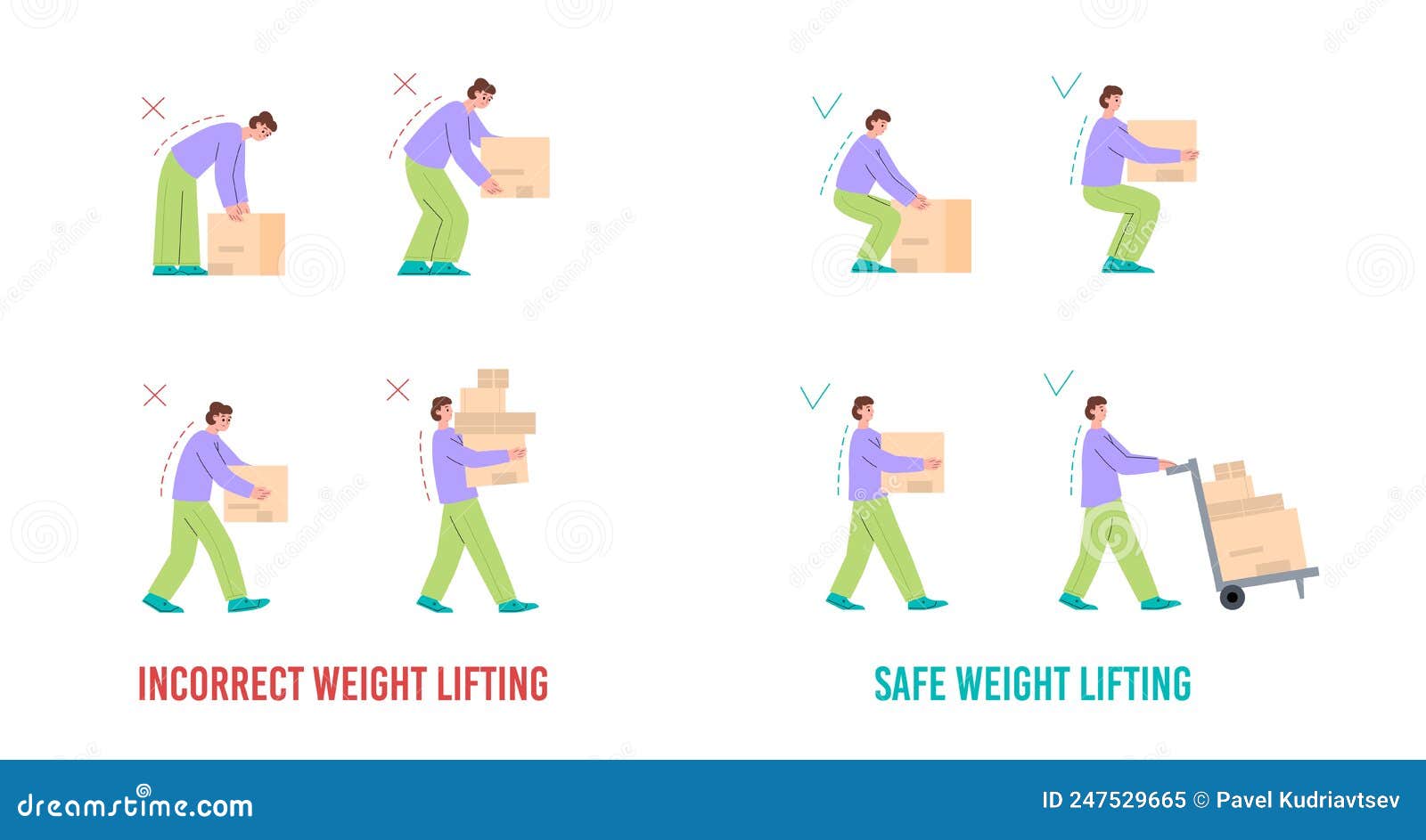 INCORRECT WEIGHT LIFTING

SAFE WEIGHT LIFTING

dreamstime.com

ID 247529665 © Pavel Kudriavtsev