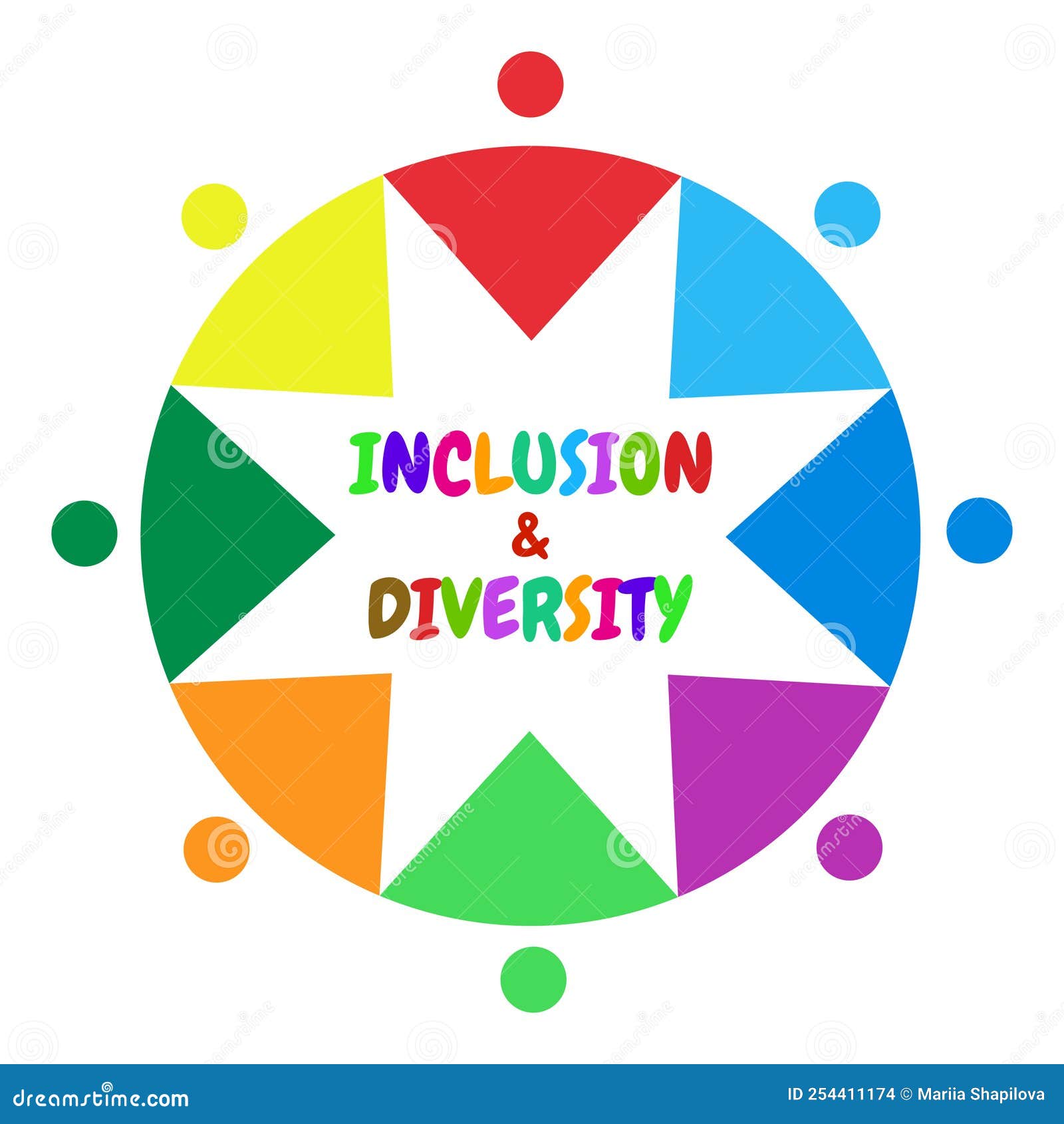 INCLUSION
&
DIVERSITY

dreamstime.com

ID 254411174 © Mariia Shapilova