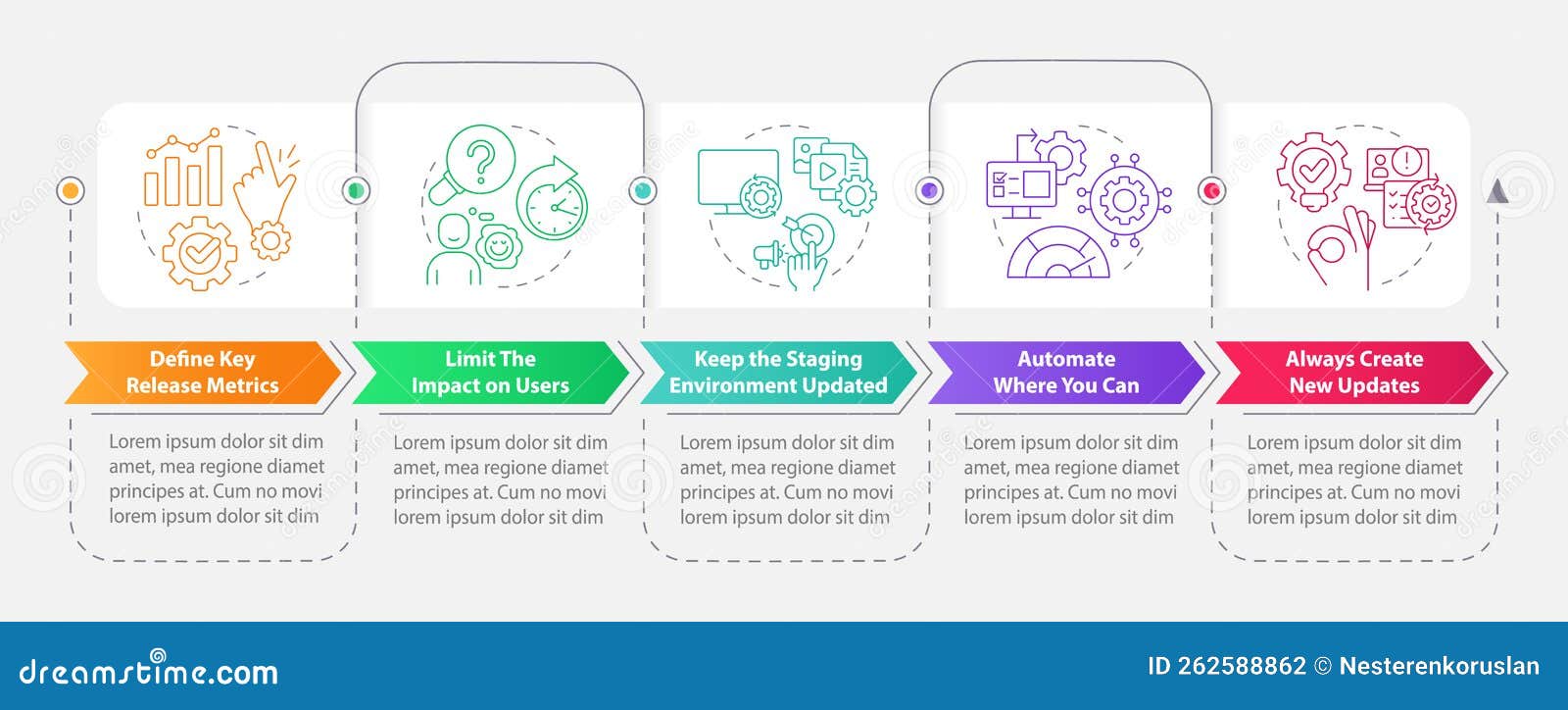 Define Key Release Metrics

Lorem ipsum dolor sit dim amet, mea regione diamet principes at. Cum no movi lorem ipsum dolor sit dim

Limit The Impact on Users

Lorem ipsum dolor sit dim amet, mea regione diamet principes at. Cum no movi lorem ipsum dolor sit dim

Keep the Staging Environment Updated

Lorem ipsum dolor sit dim amet, mea regione diamet principes at. Cum no movi lorem ipsum dolor sit dim

Automate Where You Can

Lorem ipsum dolor sit dim amet, mea regione diamet principes at. Cum no movi lorem ipsum dolor sit dim

Always Create New Updates

Lorem ipsum dolor sit dim amet, mea regione diamet principes at. Cum no movi lorem ipsum dolor sit dim

dreamstime.com

ID 262588862 © Nesterenkoruslan