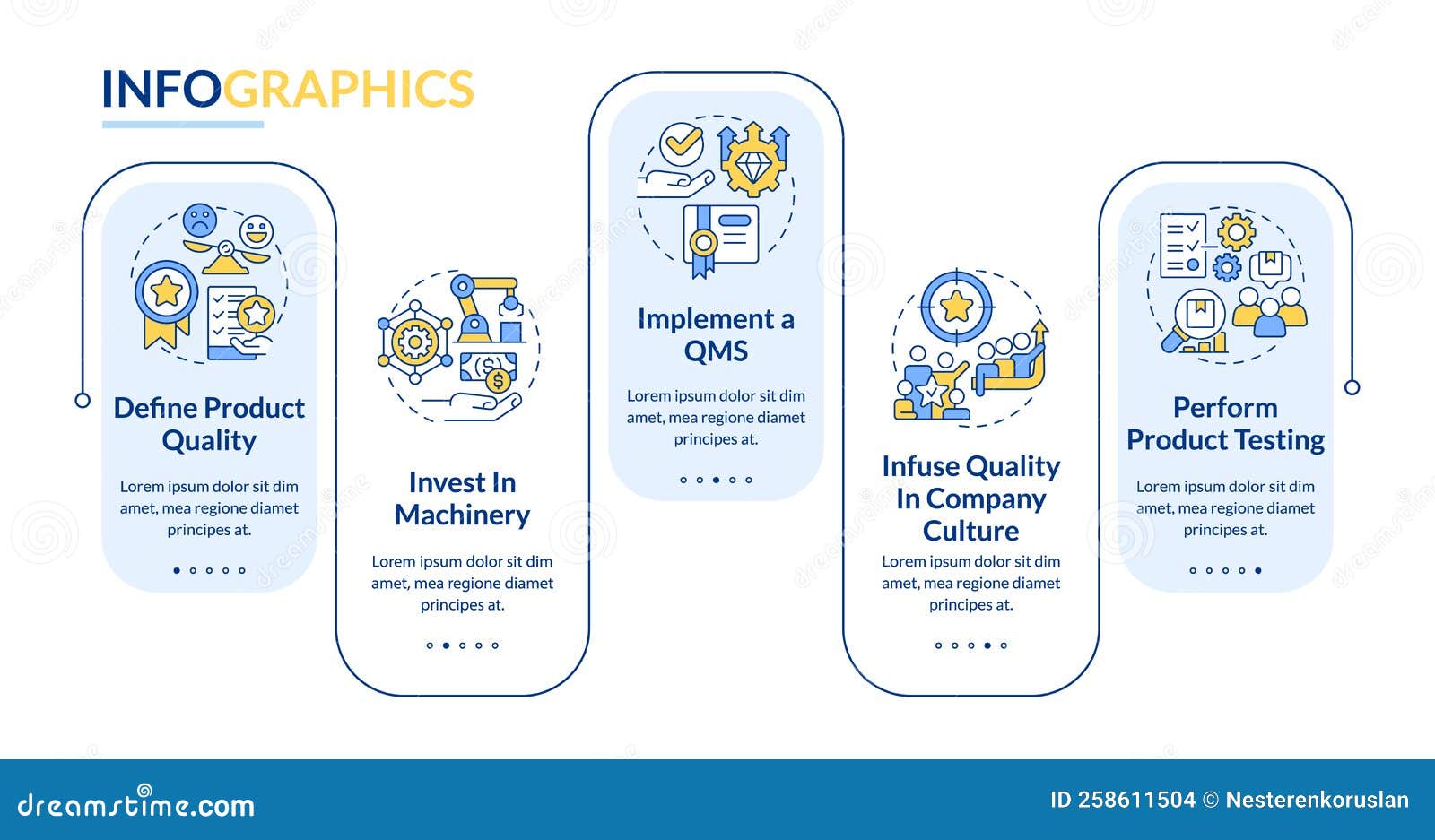 INFOGRAPHICS

Define Product Quality

Lorem ipsum dolor sit dim amet, mea regione diamet principes at.

Invest In Machinery

Lorem ipsum dolor sit dim amet, mea regione diamet principes at.

Implement a QMS

Lorem ipsum dolor sit dim amet, mea regione diamet principes at.

Infuse Quality In Company Culture

Lorem ipsum dolor sit dim amet, mea regione diamet principes at.

Perform Product Testing

Lorem ipsum dolor sit dim amet, mea regione diamet principes at.

dreamstime.com

ID 258611504 © Nesterenkoruslan