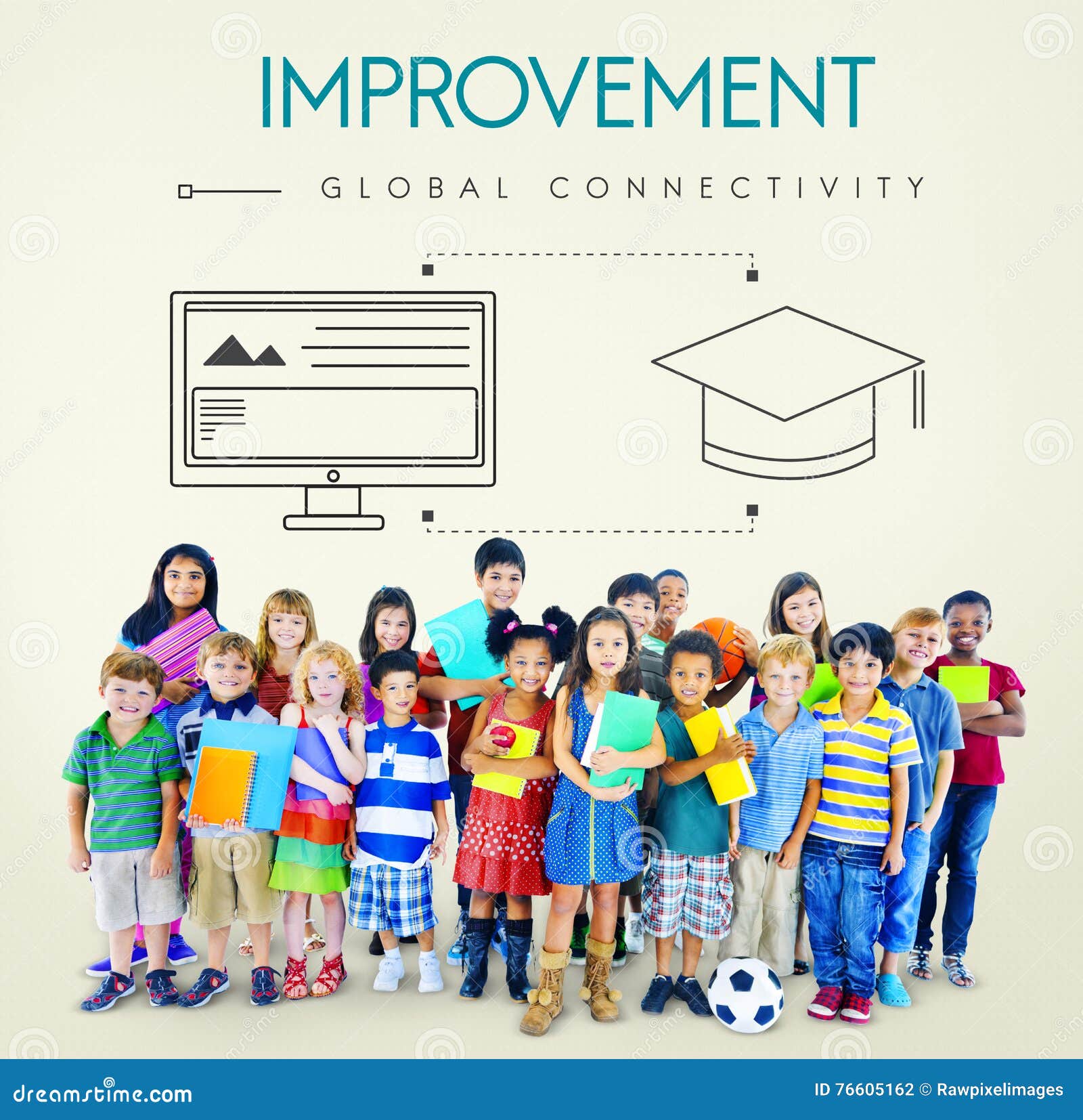 IMPROVEMENT

GLOBAL CONNECTIVITY

dreamstime.com

ID 76605162 © Rawpixelimages