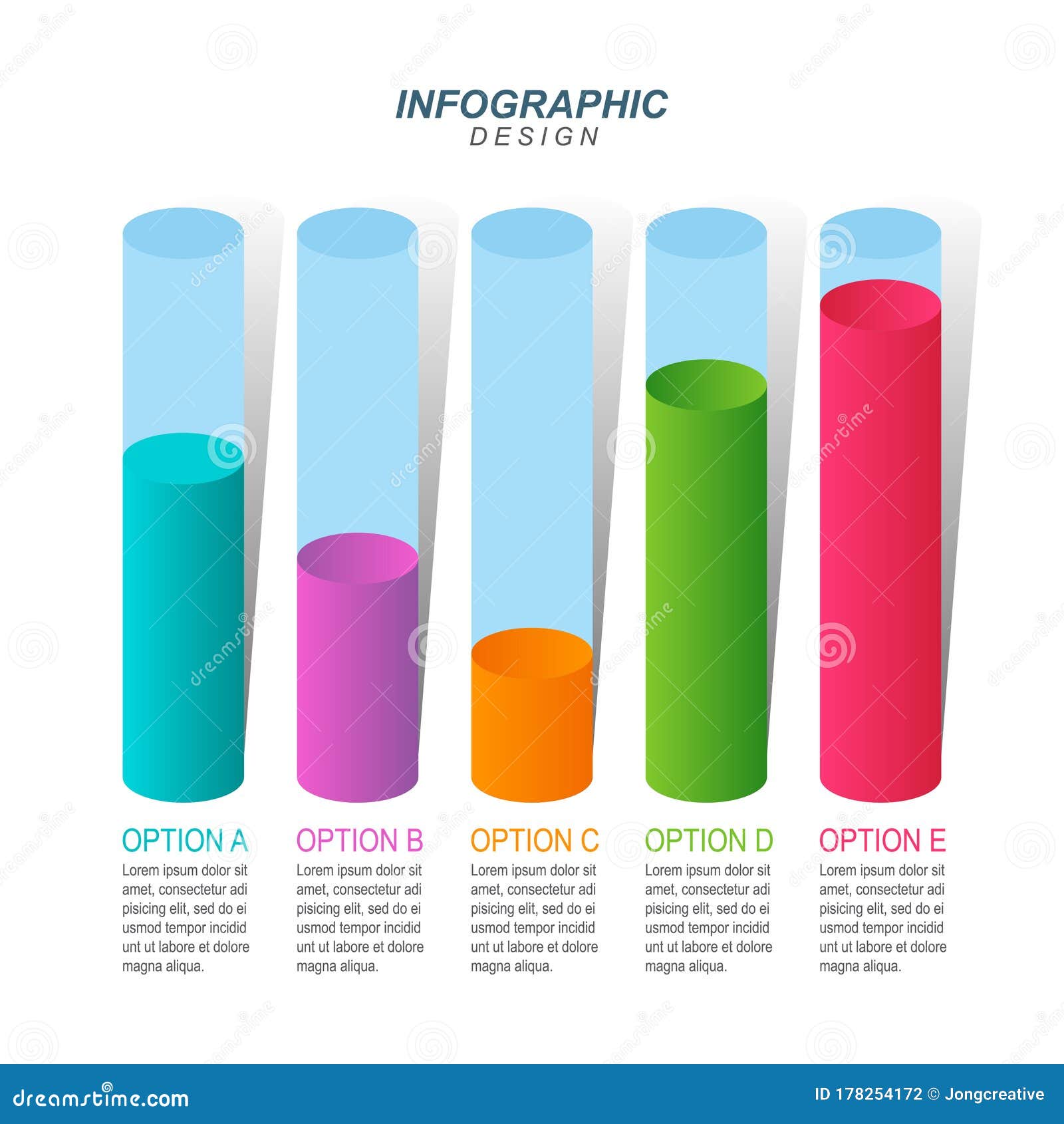 INFOGRAPHIC
DESIGN

OPTION A
Lorem ipsum dolor sit amet, consectetur adi pisicing elit, sed do ei usmod tempor incidid unt ut labore et dolore magna aliqua.

OPTION B
Lorem ipsum dolor sit amet, consectetur adi pisicing elit, sed do ei usmod tempor incidid unt ut labore et dolore magna aliqua.

OPTION C
Lorem ipsum dolor sit amet, consectetur adi pisicing elit, sed do ei usmod tempor incidid unt ut labore et dolore magna aliqua.

OPTION D
Lorem ipsum dolor sit amet, consectetur adi pisicing elit, sed do ei usmod tempor incidid unt ut labore et dolore magna aliqua.

OPTION E
Lorem ipsum dolor sit amet, consectetur adi pisicing elit, sed do ei usmod tempor incidid unt ut labore et dolore magna aliqua.

dreamstime.com
ID 178254172 © Jongcreative