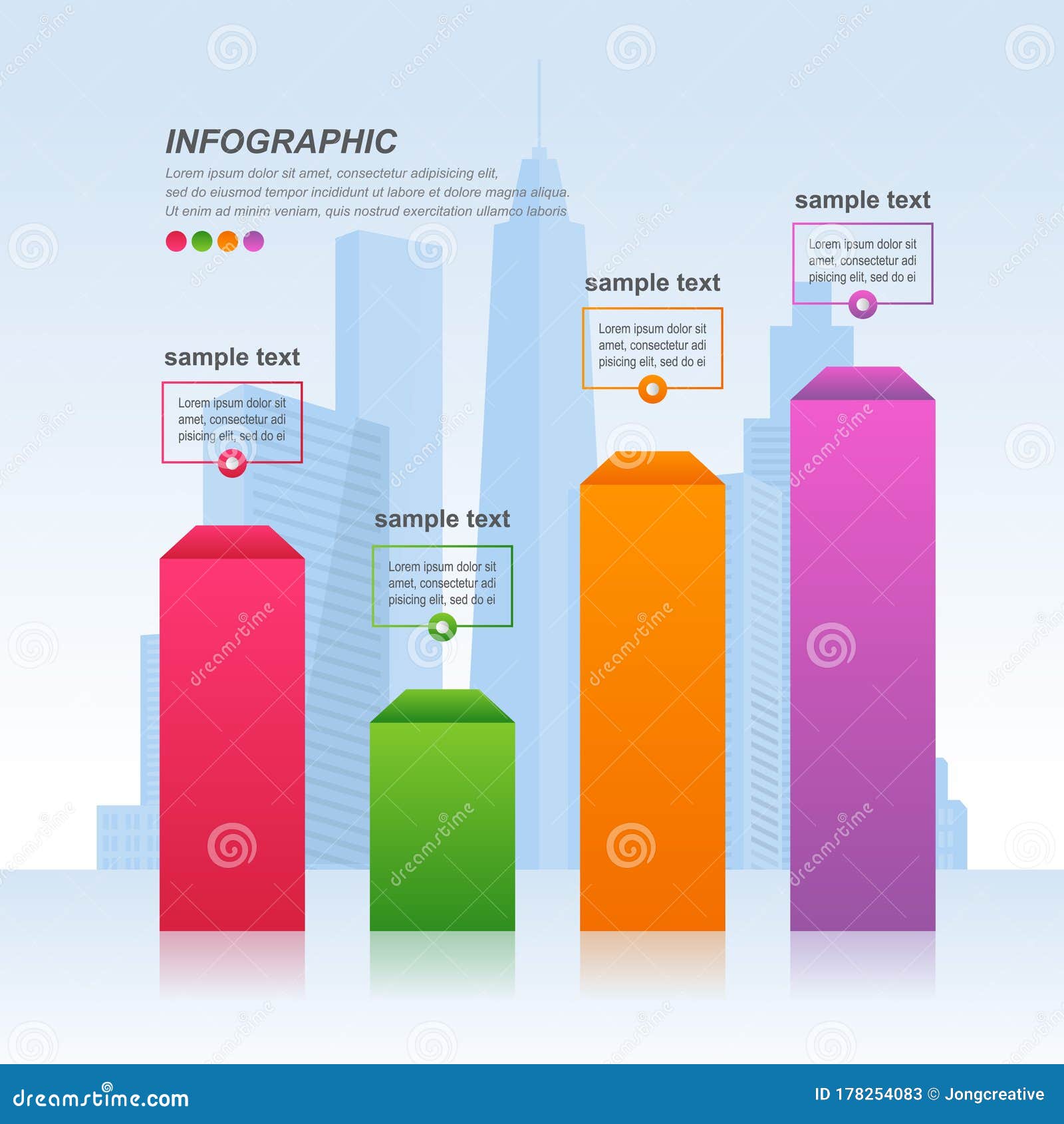 INFOGRAPHIC
Lorem ipsum dolor sit amet, consectetur adipisicing elit, sed do eiusmod tempor incididunt ut labore et dolore magna aliqua. Ut enim ad minim veniam, quis nostrud exercitation ullamco laboris

sample text
Lorem ipsum dolor sit amet, consectetur adi pisicing elit, sed do ei

sample text
Lorem ipsum dolor sit amet, consectetur adi pisicing elit, sed do ei

sample text
Lorem ipsum dolor sit amet, consectetur adi pisicing elit, sed do ei

sample text
Lorem ipsum dolor sit amet, consectetur adi pisicing elit, sed do ei

dreamstime

dreamstime.com
ID 178254083 © Jongcreative